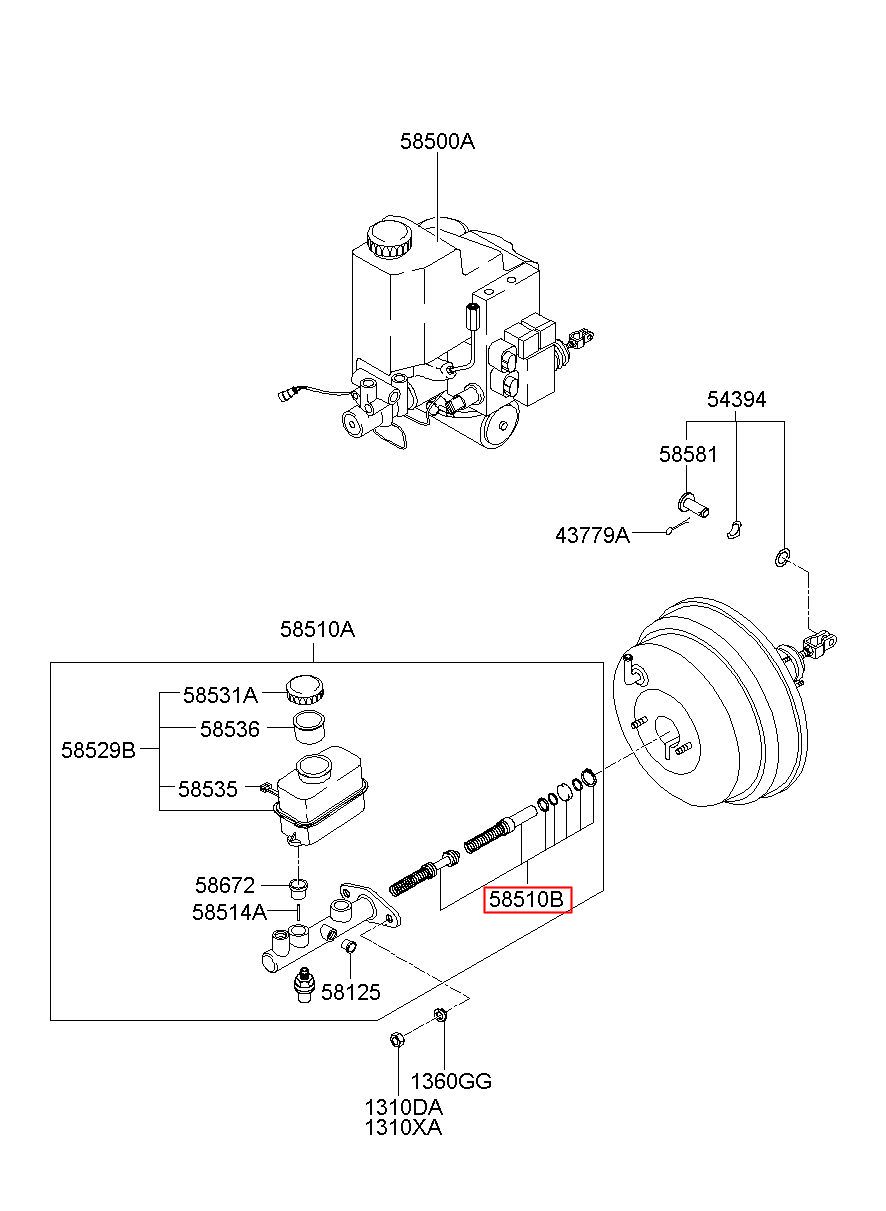 58500A

54394

58581

43779A

58510A

58531A

58536

58529B

58535

58672

58514A

58510B

58125

1360GG

1310DA
1310XA