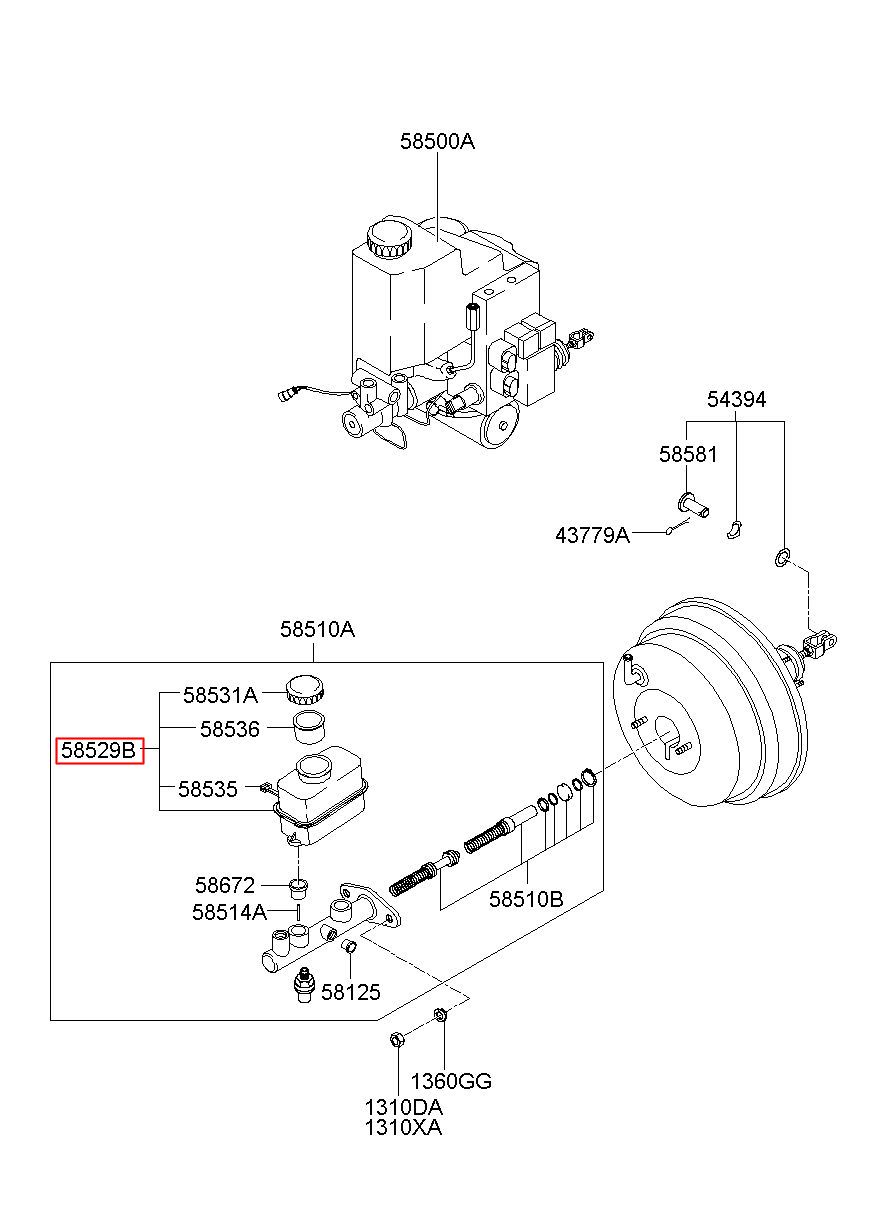 58500A

54394
58581
43779A

58510A
58531A
58536
58529B
58535
58672
58514A
58510B
58125
1360GG
1310DA
1310XA