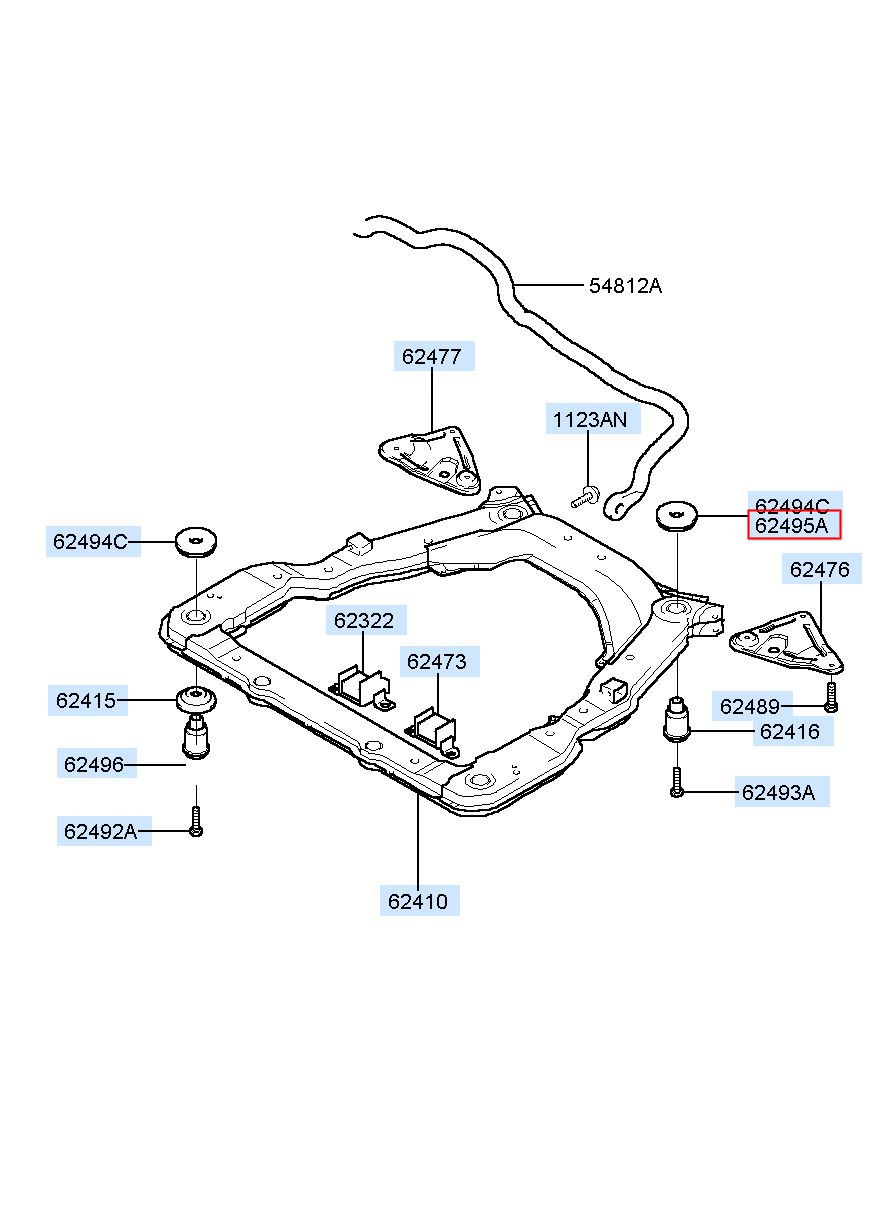 54812A
62477
1123AN
62494C
62495A
62494C
62476
62322
62473
62415
62489
62416
62496
62493A
62492A
62410