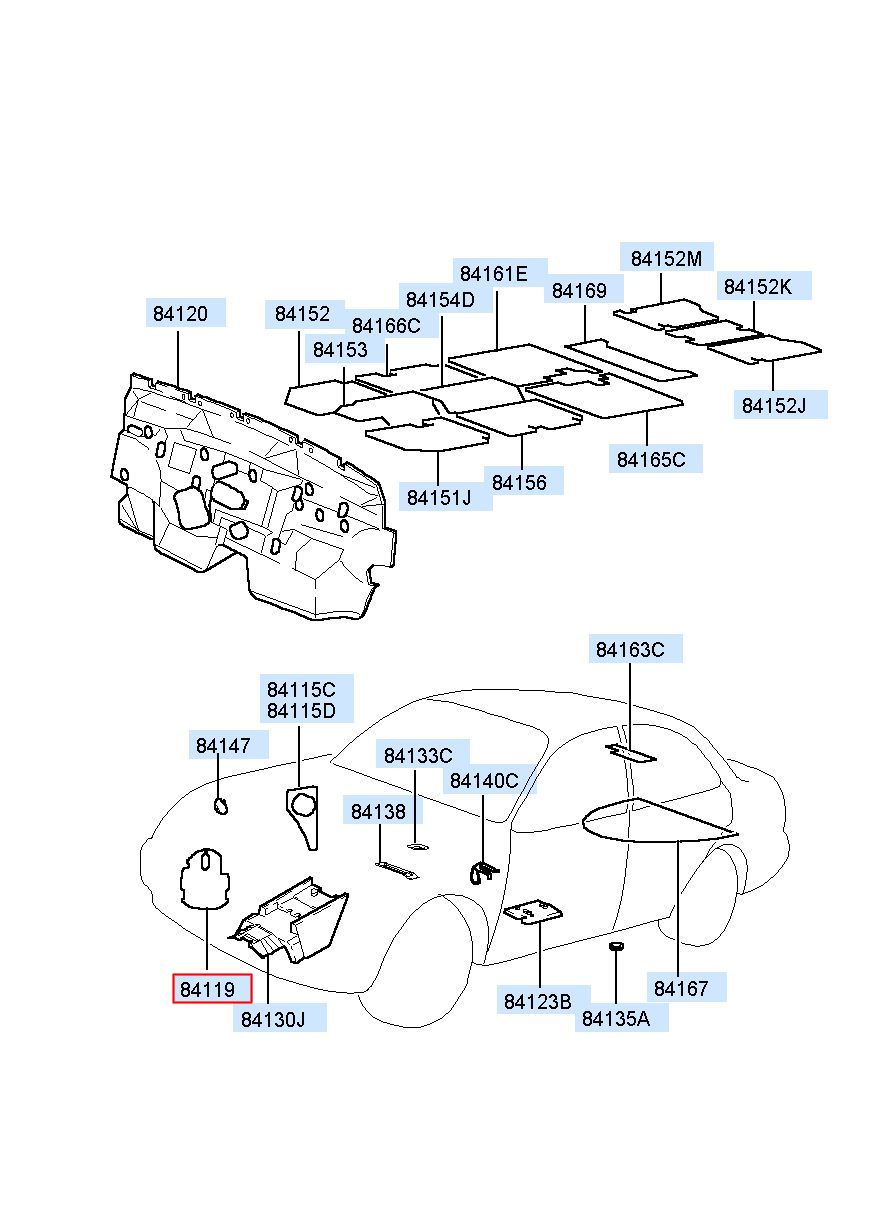 84120
84152
84166C
84153
84154D
84161E
84169
84152M
84152K
84152J
84165C
84156
84151J

84163C
84115C
84115D
84147
84133C
84140C
84138
84119
84130J
84123B
84135A
84167