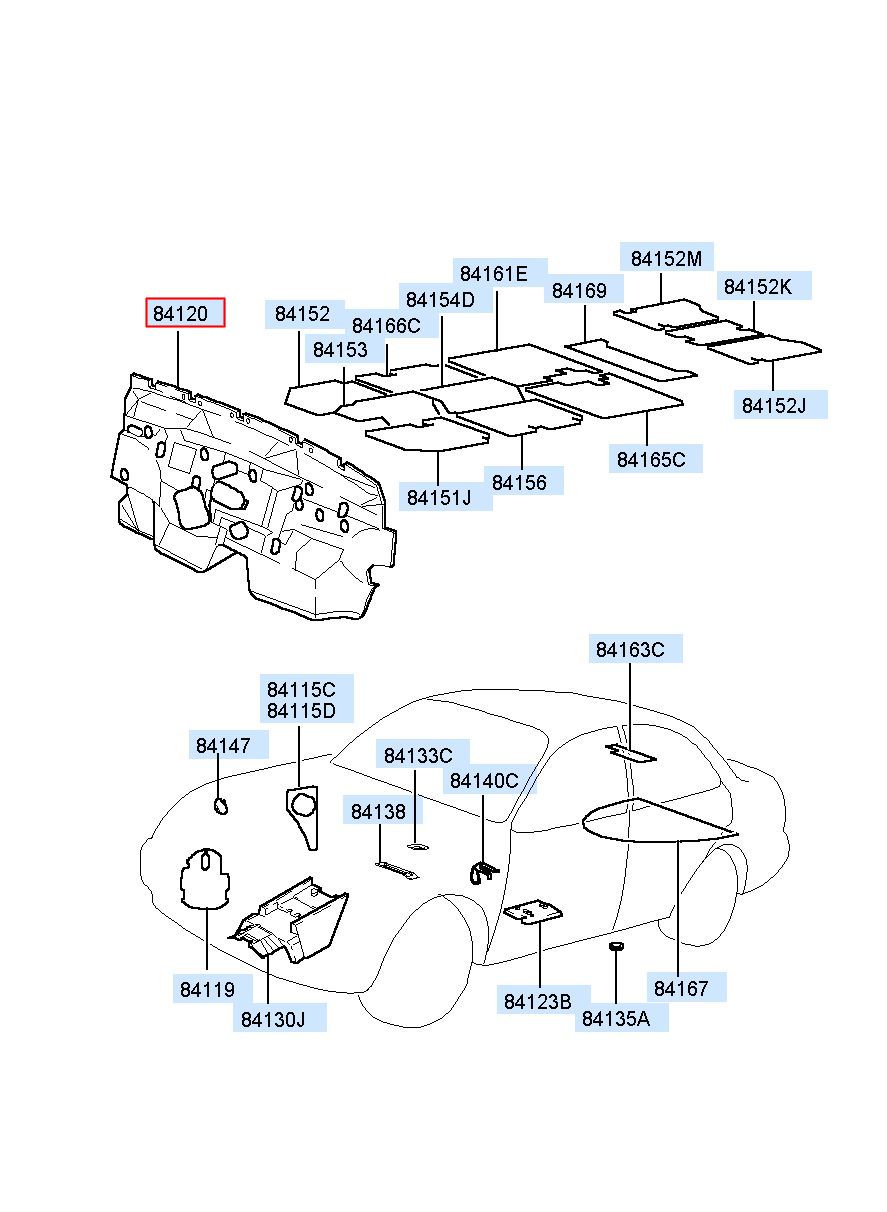 84120
84152
84166C
84153
84154D
84161E
84169
84152M
84152K
84152J
84165C
84156
84151J
84163C
84115C
84115D
84147
84133C
84140C
84138
84119
84130J
84123B
84135A
84167