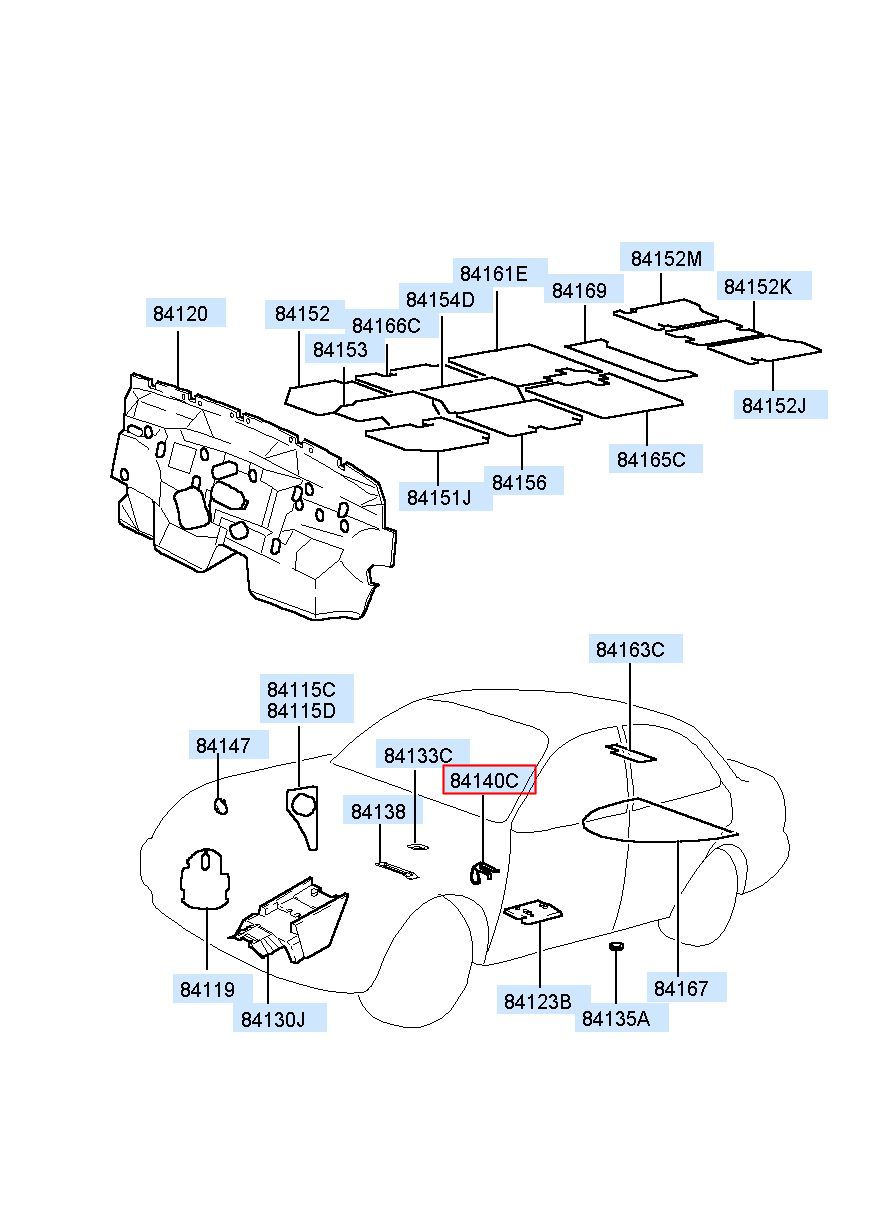 84120
84152
84166C
84153
84154D
84161E
84169
84152M
84152K
84152J
84165C
84156
84151J

84163C
84115C
84115D
84147
84133C
84140C
84138
84119
84130J
84123B
84135A
84167