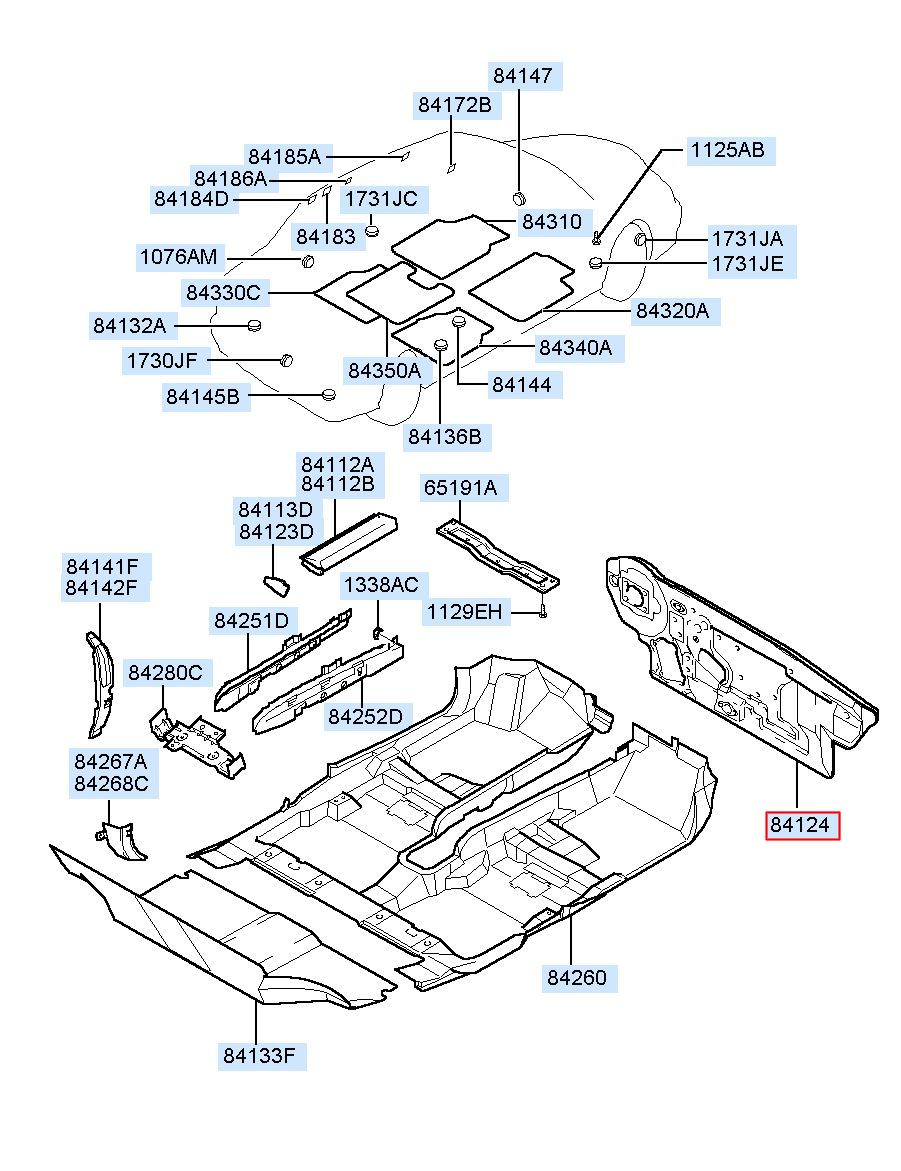 84147
84172B
84185A
1125AB
84186A
84184D
1731JC
84183
84310
1731JA
1076AM
1731JE
84330C
84320A
84132A
84340A
1730JF
84350A
84144
84145B
84136B
84112A
84112B
65191A
84113D
84123D
84141F
84142F
1338AC
1129EH
84251D
84280C
84252D
84267A
84268C
84124
84260
84133F