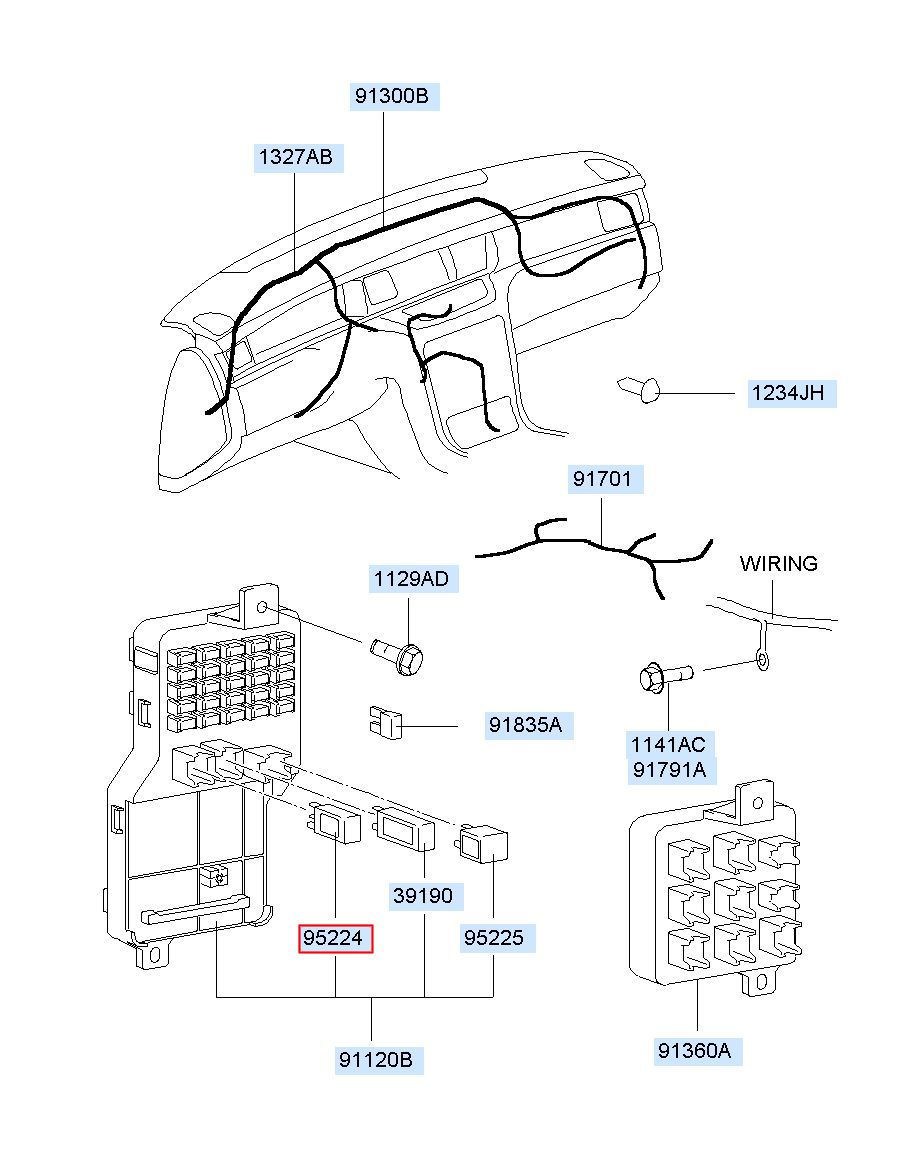 91300B

1327AB

1234JH

91701

WIRING

1129AD

91835A

1141AC
91791A

39190

95224

95225

91120B

91360A