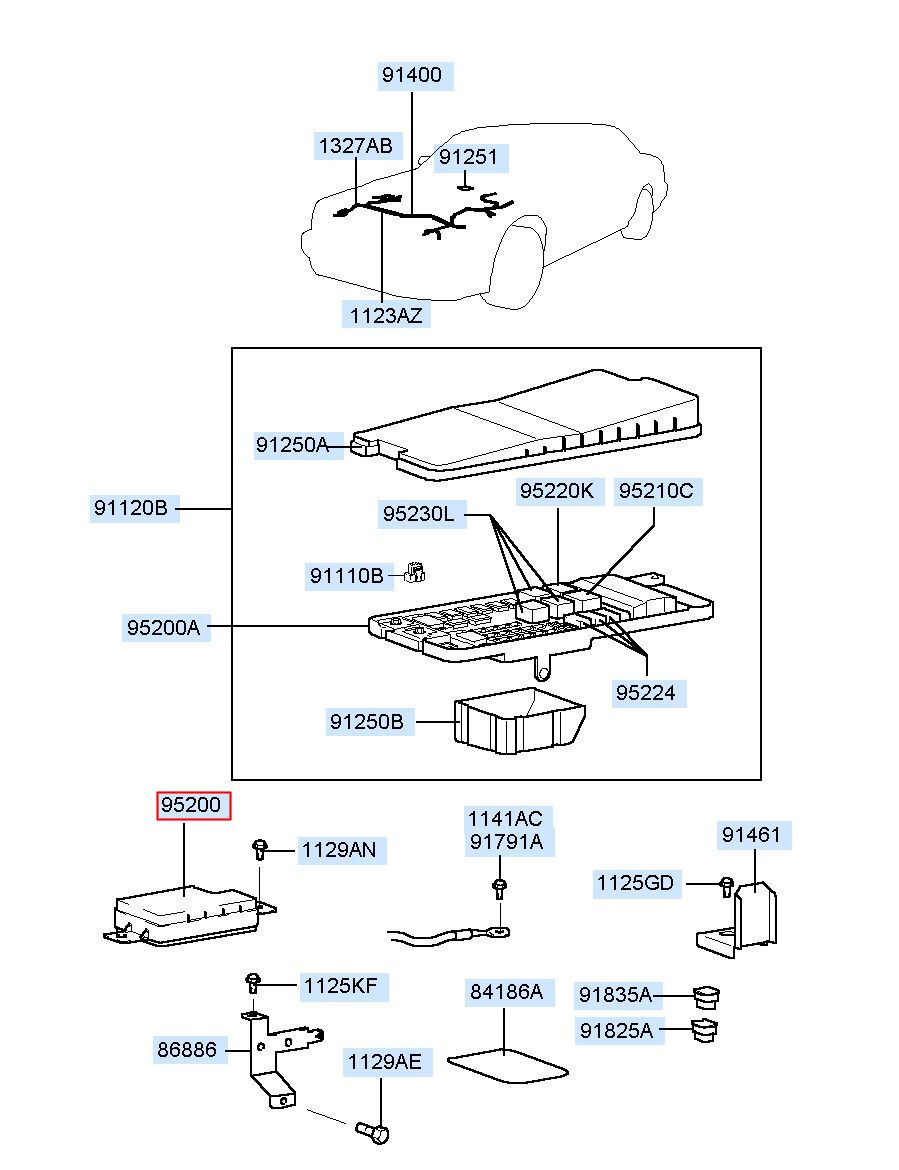 91400
1327AB
91251
1123AZ
91250A
91120B
95230L
95220K
95210C
91110B
95200A
95224
91250B
95200
1129AN
1141AC
91791A
91461
1125GD
1125KF
84186A
91835A
91825A
86886
1129AE