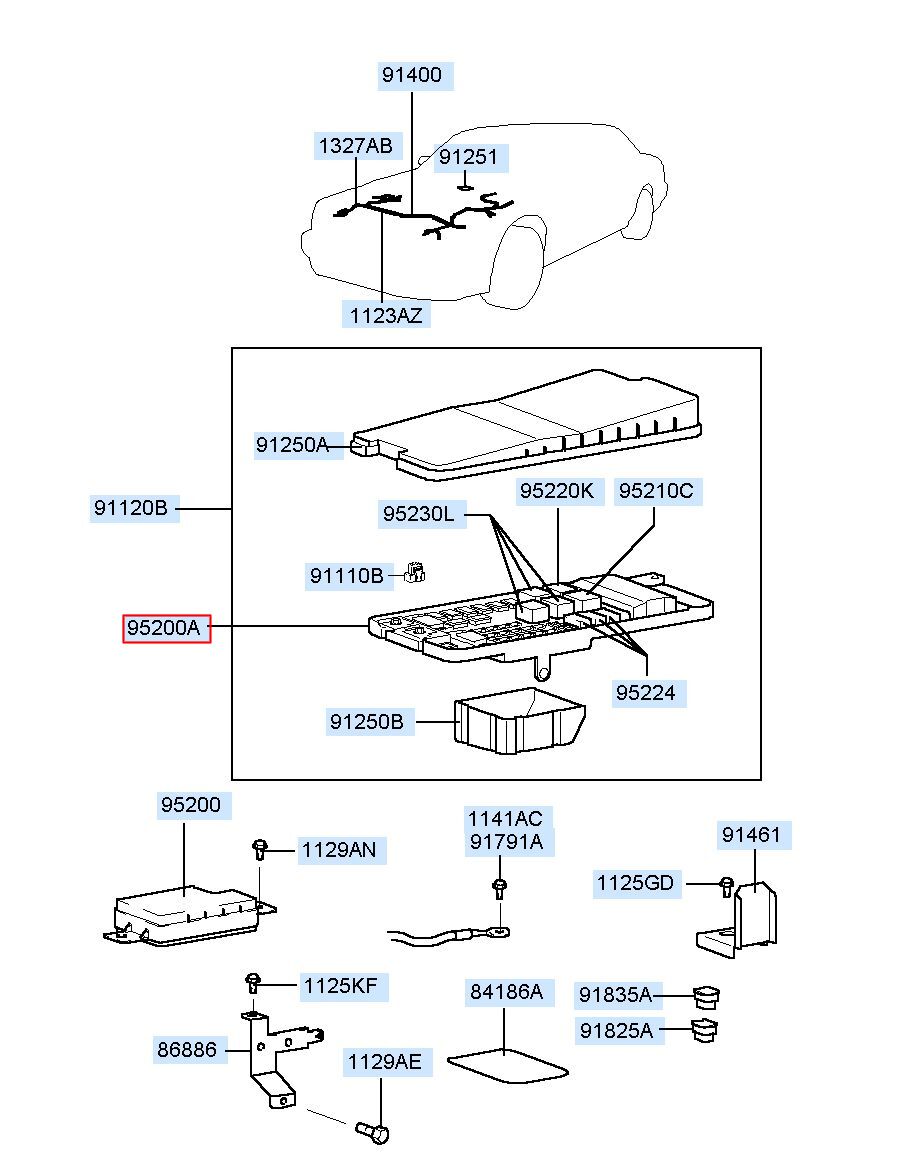 91400
1327AB
91251
1123AZ
91250A
91120B
95230L
95220K
95210C
91110B
95200A
95224
91250B
95200
1129AN
1141AC
91791A
91461
1125GD
1125KF
84186A
91835A
91825A
86886
1129AE