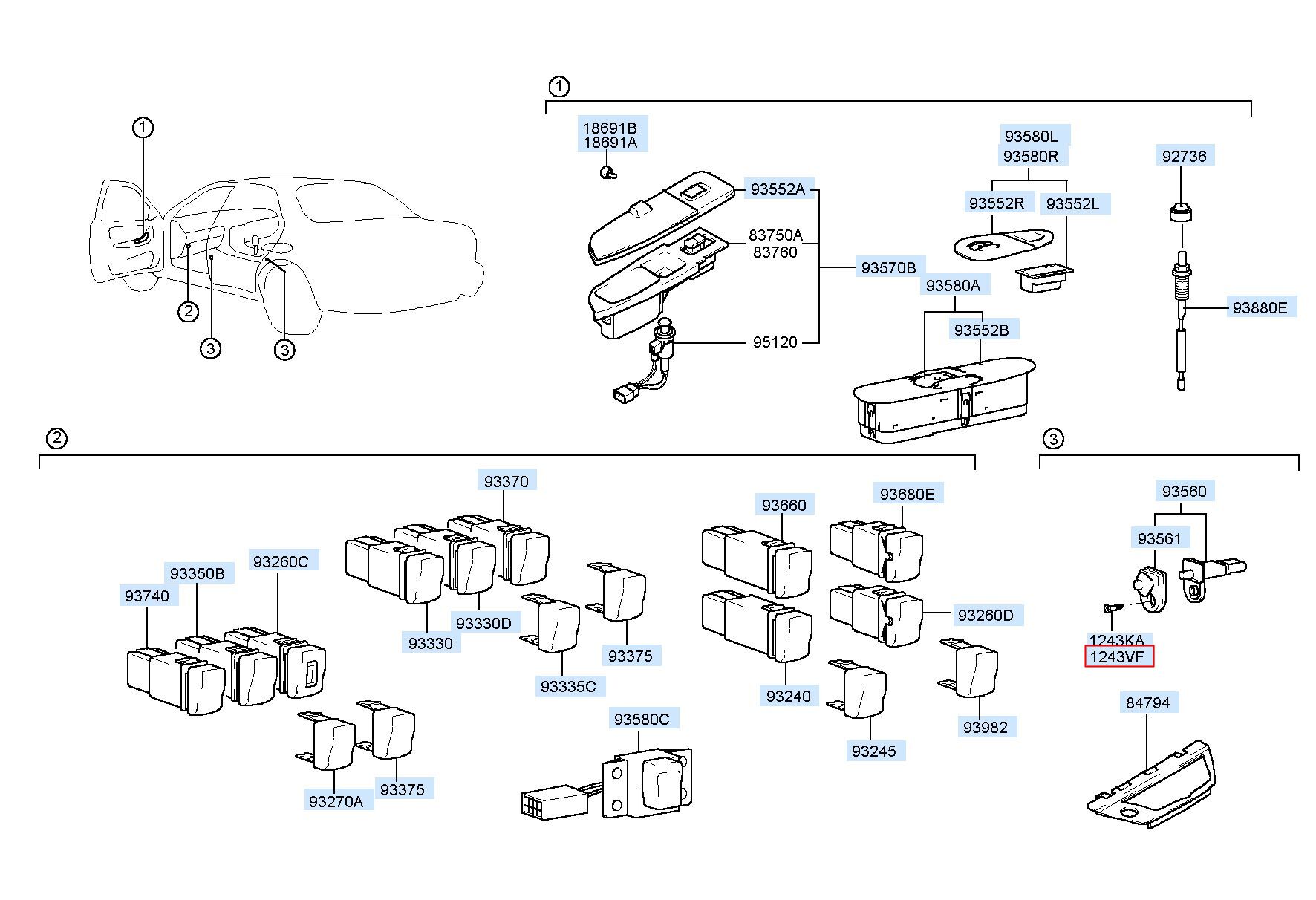 1
2
3
3

1
18691B
18691A
93552A
83750A
83760
93570B
95120
93580L
93580R
93552R
93552L
93580A
93552B
92736
93880E

2
93370
93350B
93260C
93740
93330
93330D
93335C
93375
93270A
93375
93580C
93660
93680E
93260D
93240
93245
93982

3
93560
93561
1243KA
1243VF
84794