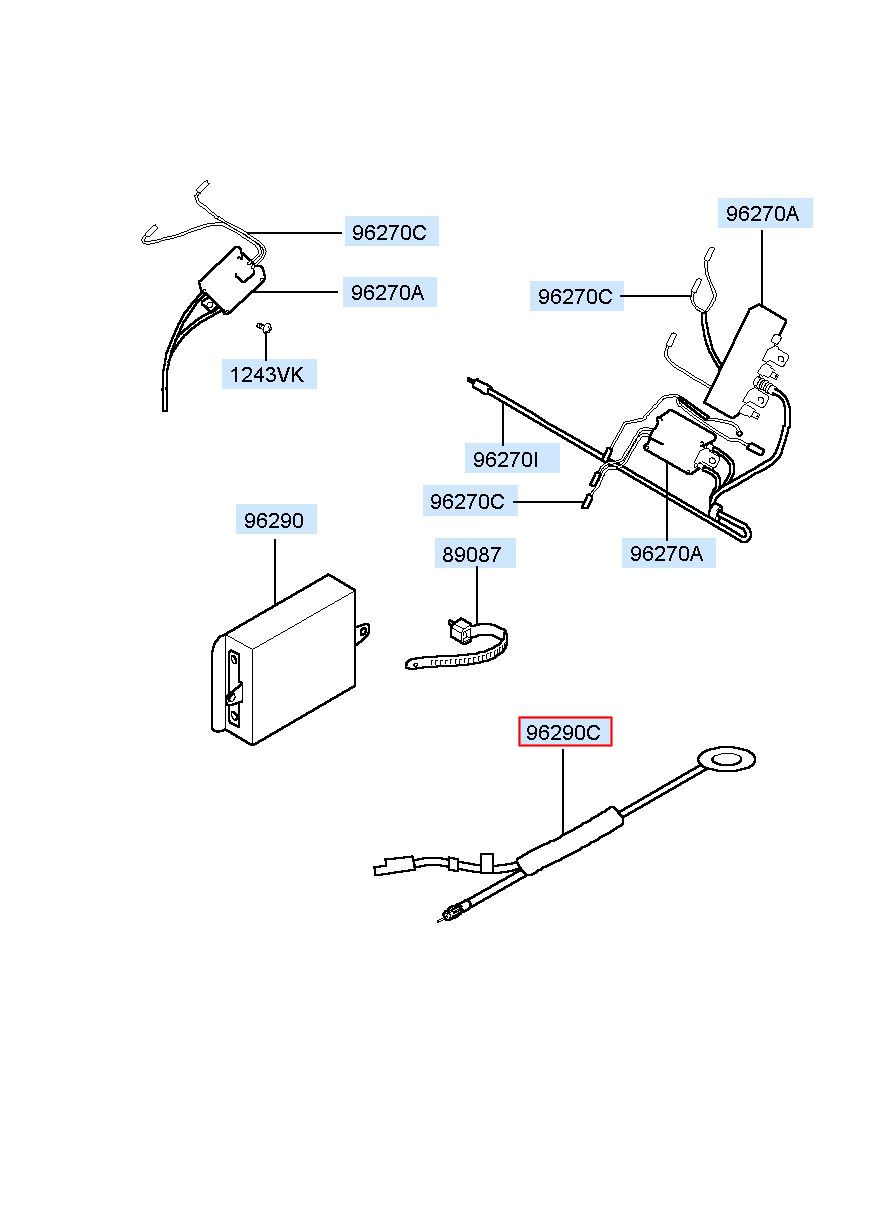 96270C
96270A
1243VK
96270A
96270C
96270I
96270C
96270A
96290
89087
96290C