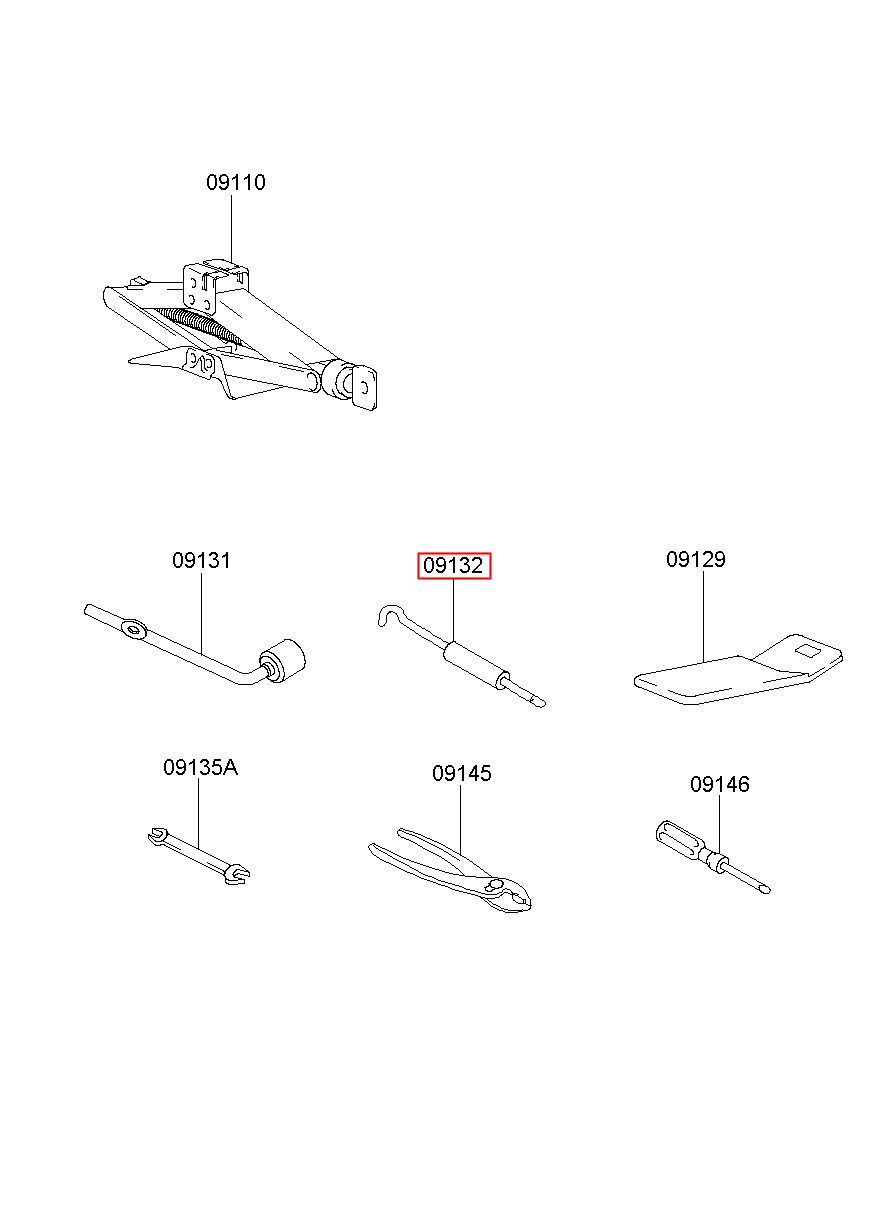 09110

09131

09132

09129

09135A

09145

09146