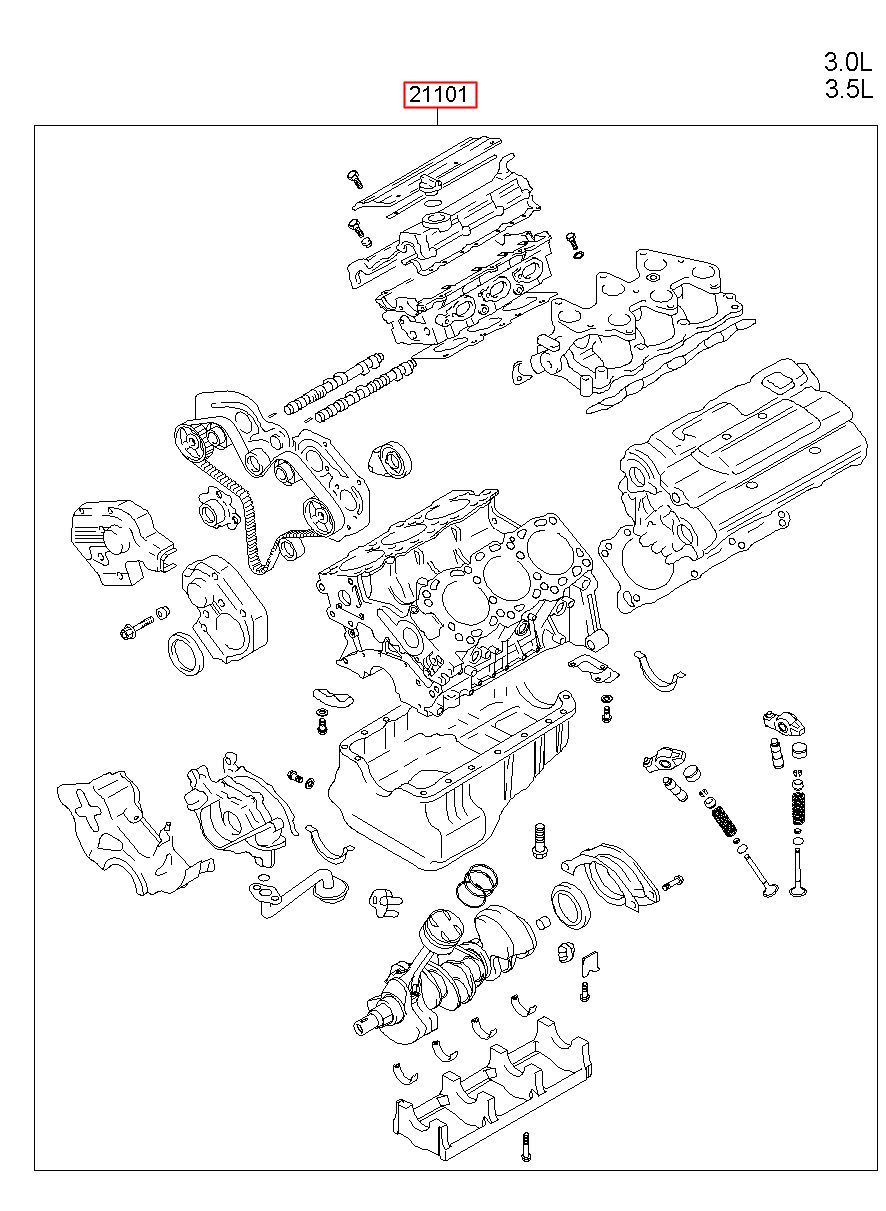 3.0L
3.5L

21101