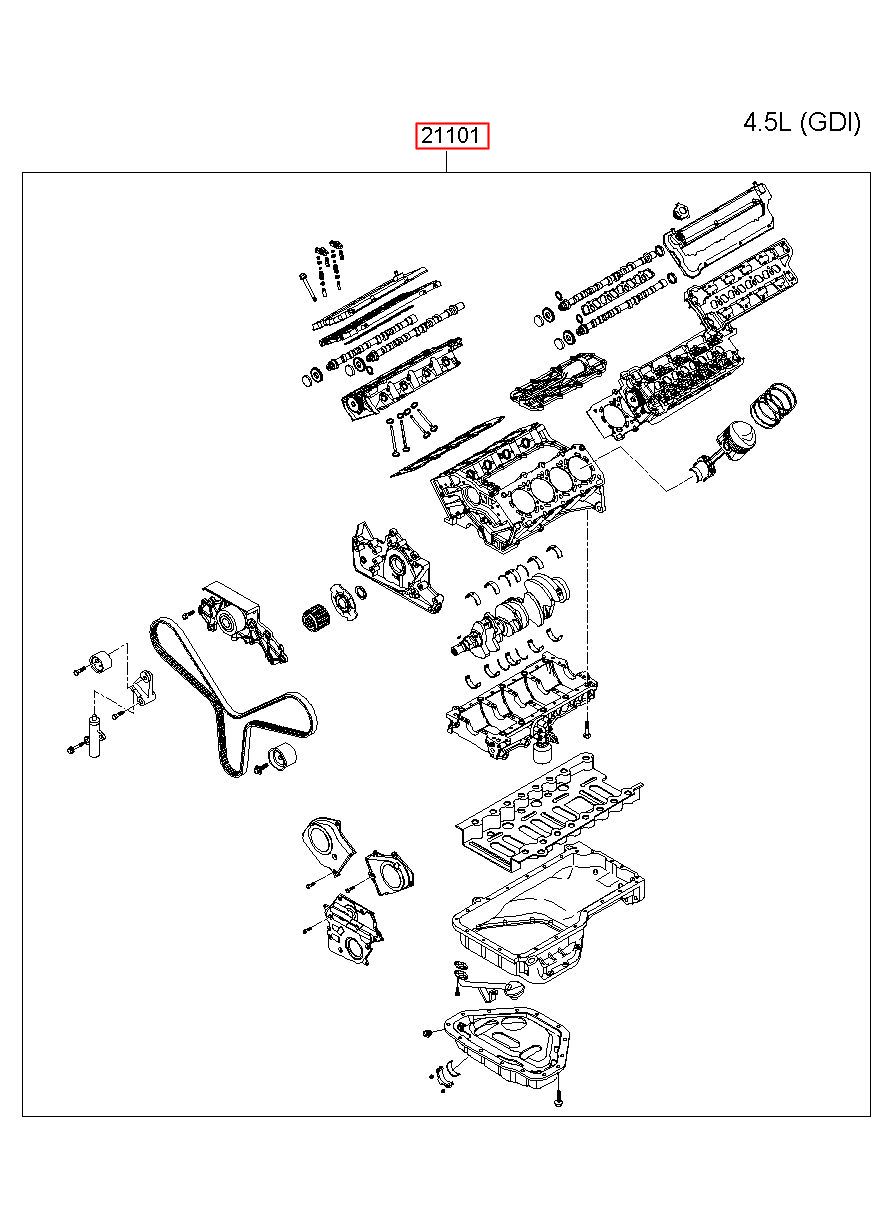 4.5L (GDI)

21101