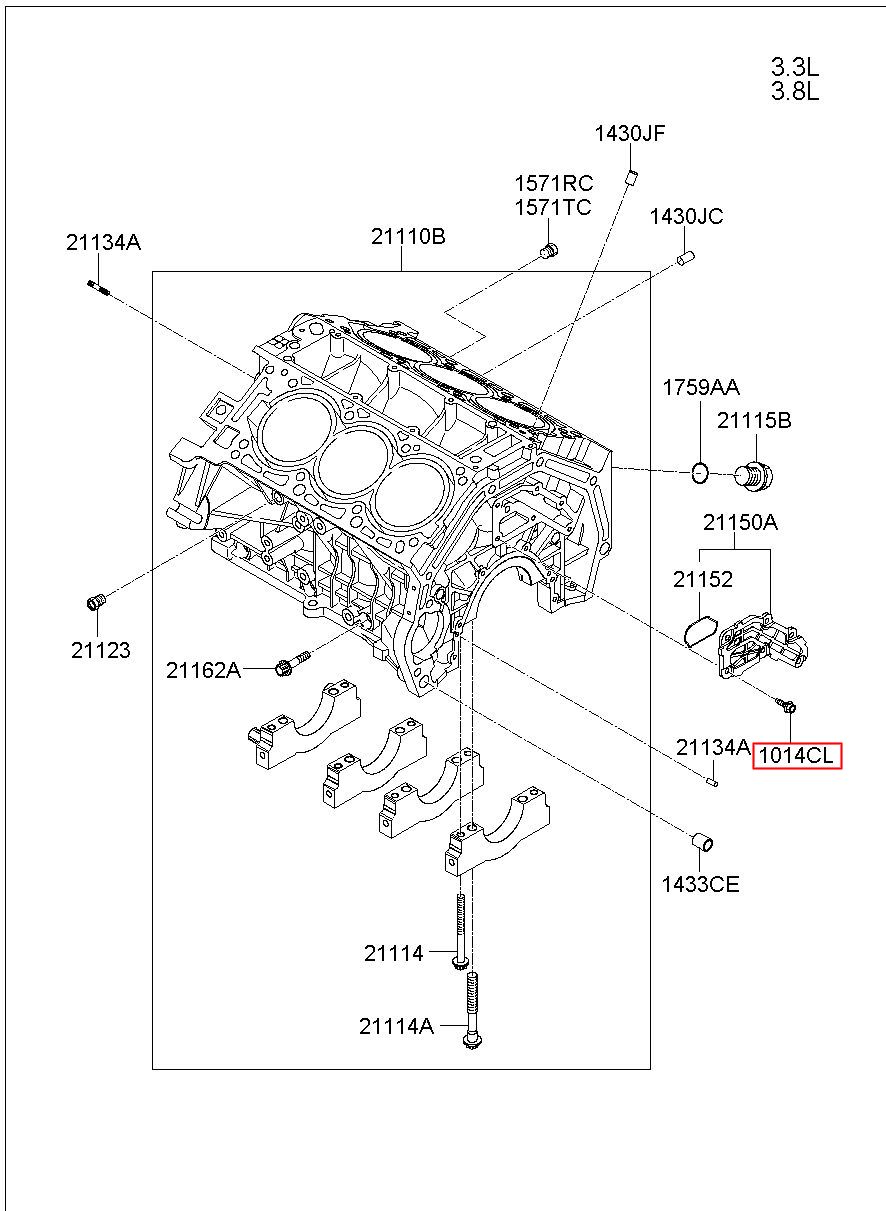 3.3L
3.8L

1430JF
1571RC
1571TC
1430JC
21134A
21110B
1759AA
21115B
21150A
21152
21123
21162A
21134A
1014CL
1433CE
21114
21114A