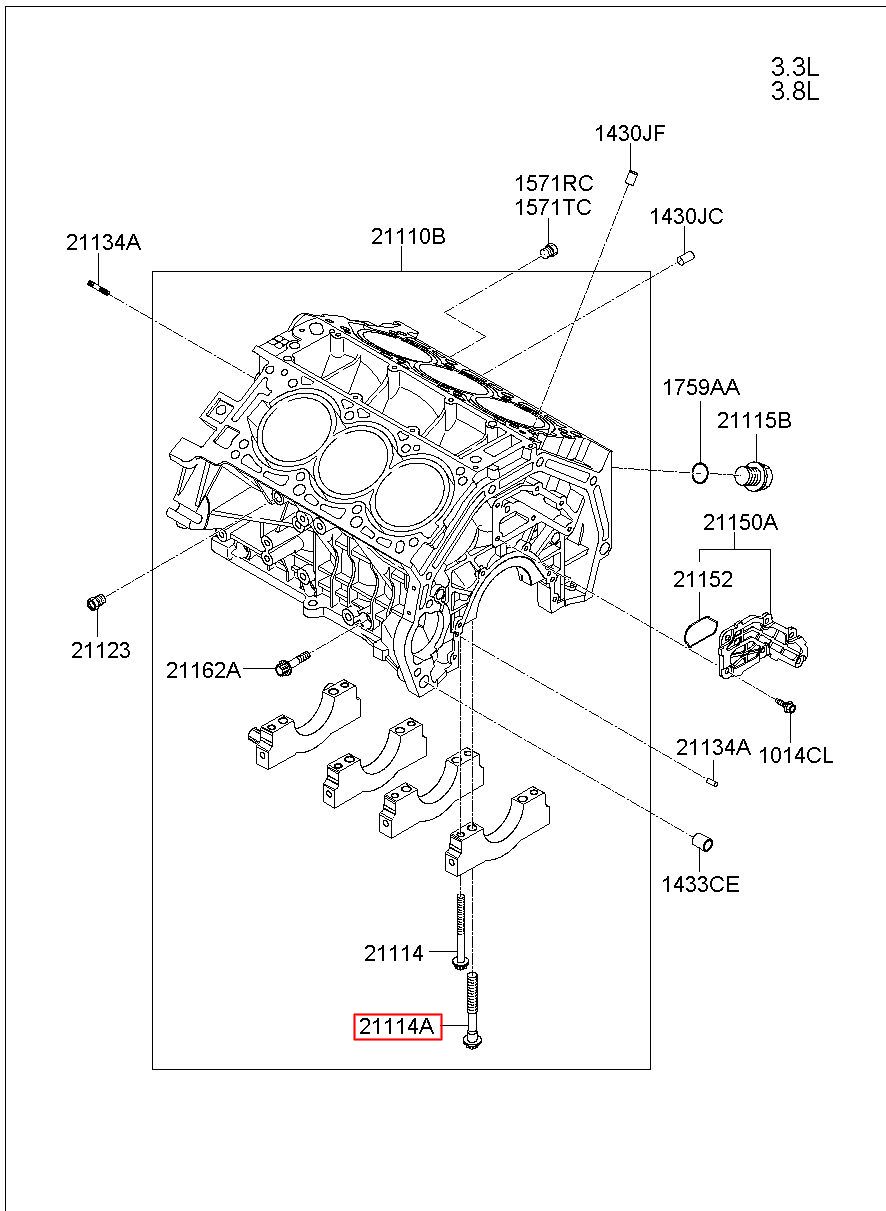 3.3L
3.8L

1430JF
1571RC
1571TC
1430JC
21134A
21110B
1759AA
21115B
21150A
21152
21123
21162A
21134A
1014CL
1433CE
21114
21114A