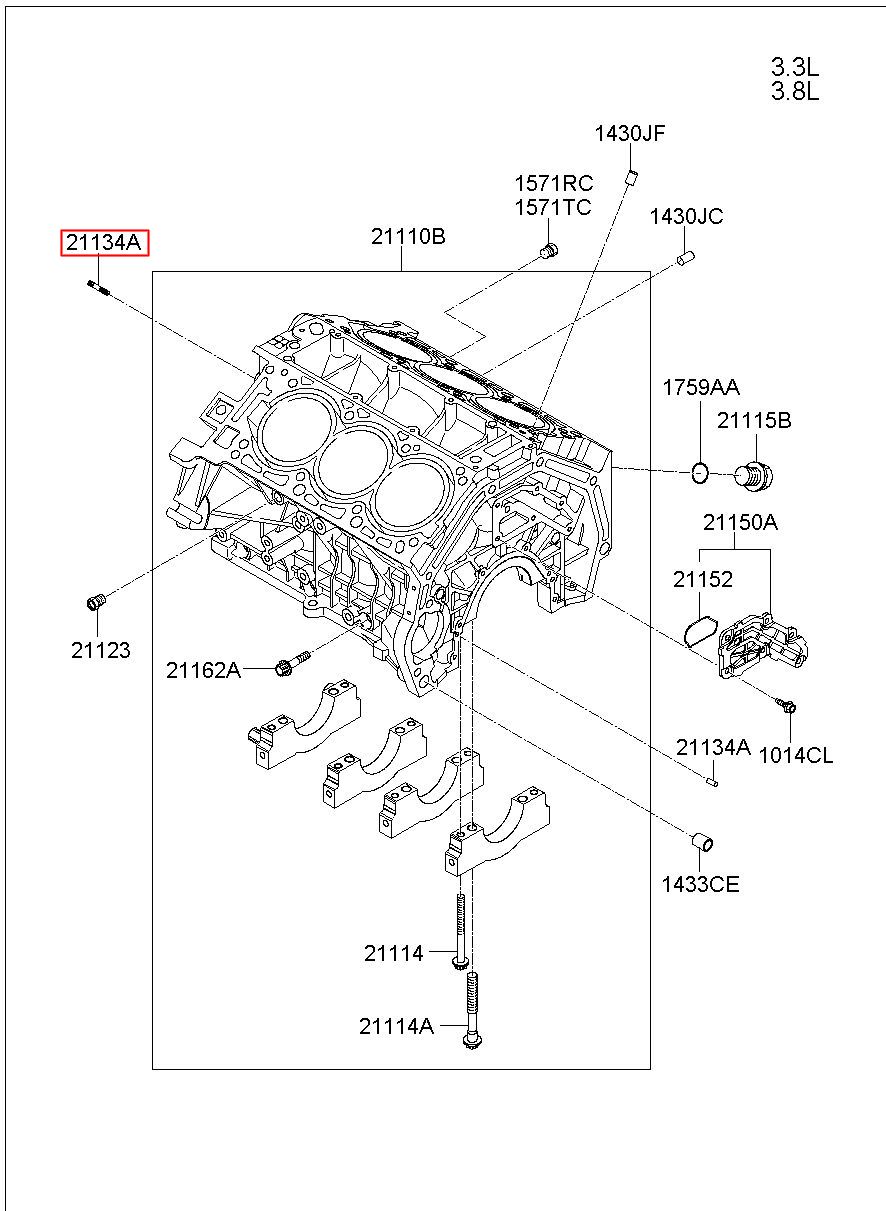 3.3L
3.8L

1430JF
1571RC
1571TC
1430JC
21134A
21110B
1759AA
21115B
21150A
21152
21123
21162A
21134A
1014CL
1433CE
21114
21114A