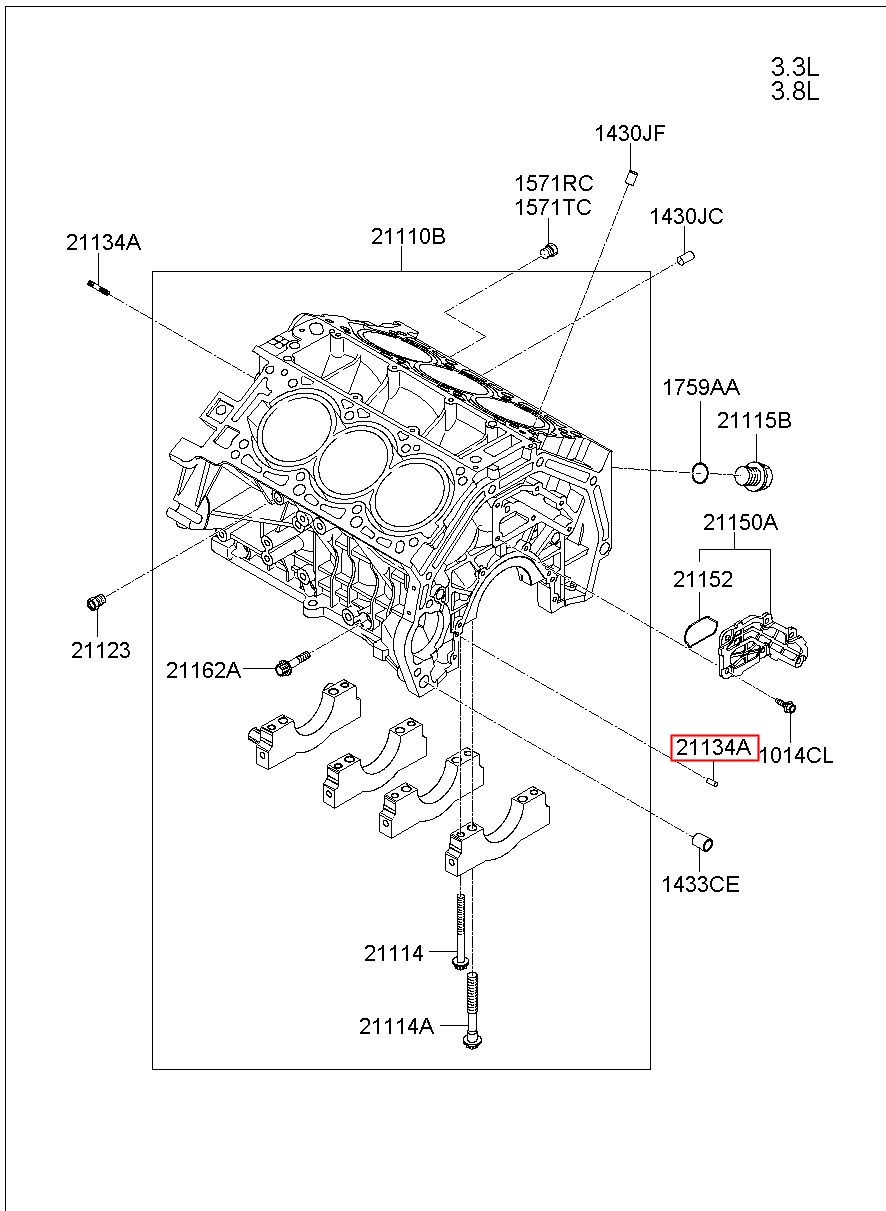 3.3L
3.8L

1430JF

1571RC
1571TC

1430JC

21134A

21110B

1759AA

21115B

21150A

21152

21123

21162A

21134A

1014CL

1433CE

21114

21114A