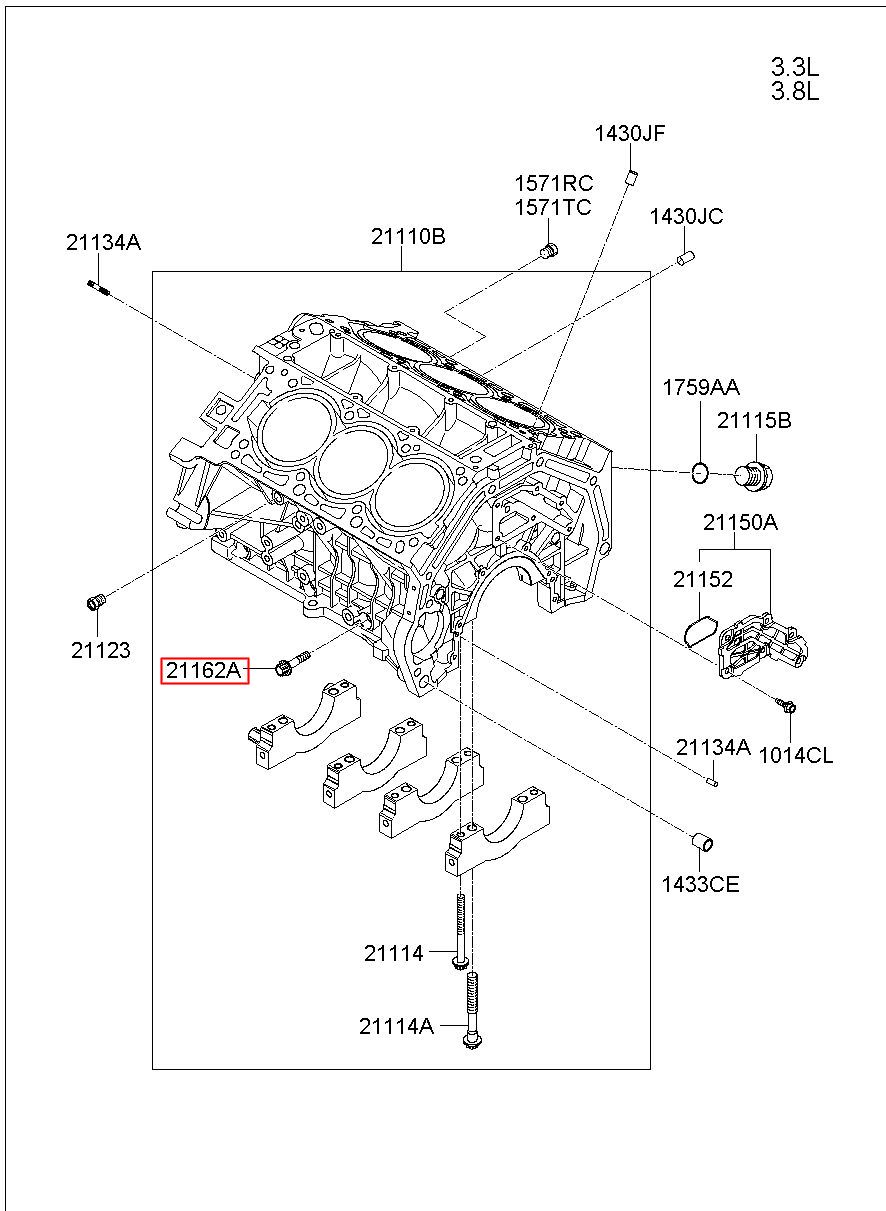 3.3L
3.8L

1430JF

1571RC
1571TC

1430JC

21134A

21110B

1759AA

21115B

21150A

21152

21123

21162A

21134A

1014CL

1433CE

21114

21114A