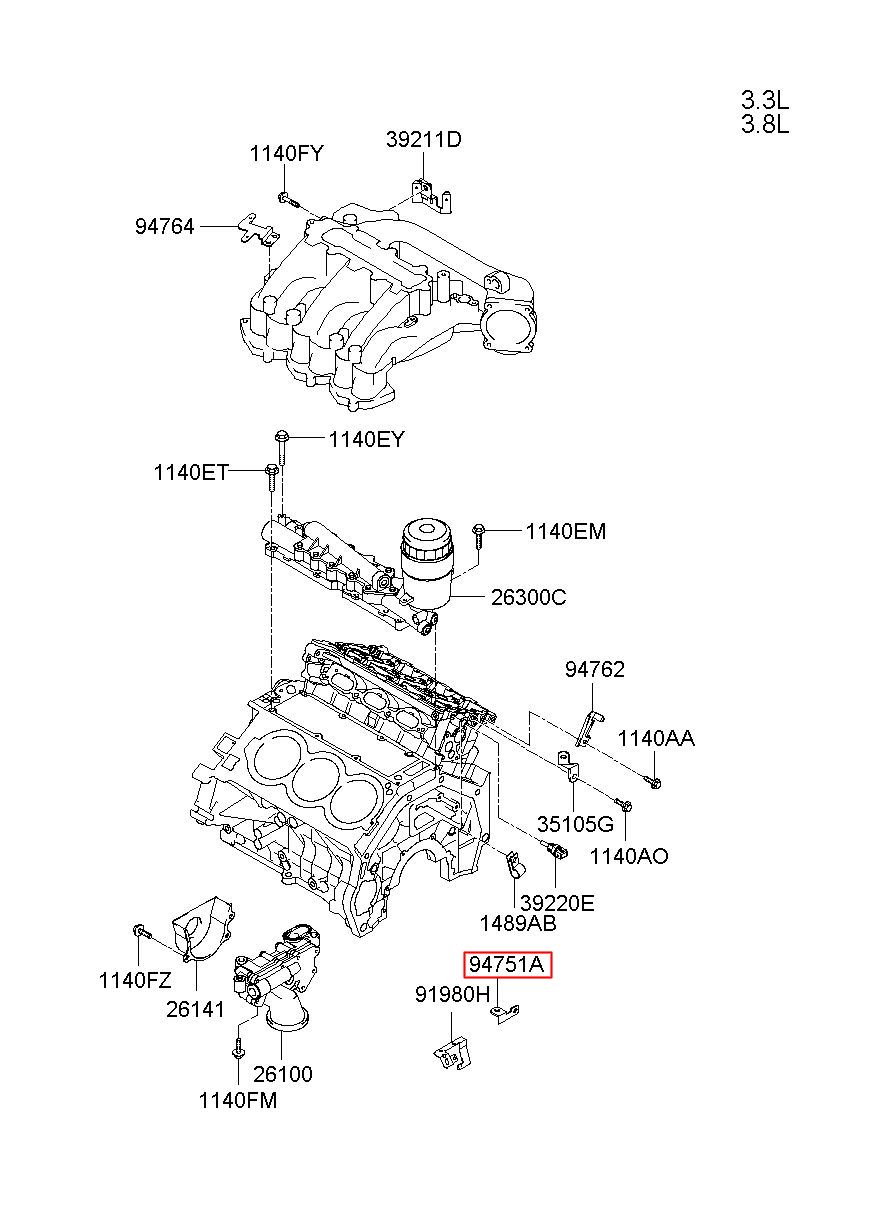 3.3L
3.8L

39211D
1140FY
94764

1140EY
1140ET
1140EM
26300C

94762
1140AA
35105G
1140AO
39220E
1489AB

94751A
91980H

1140FZ
26141
26100
1140FM