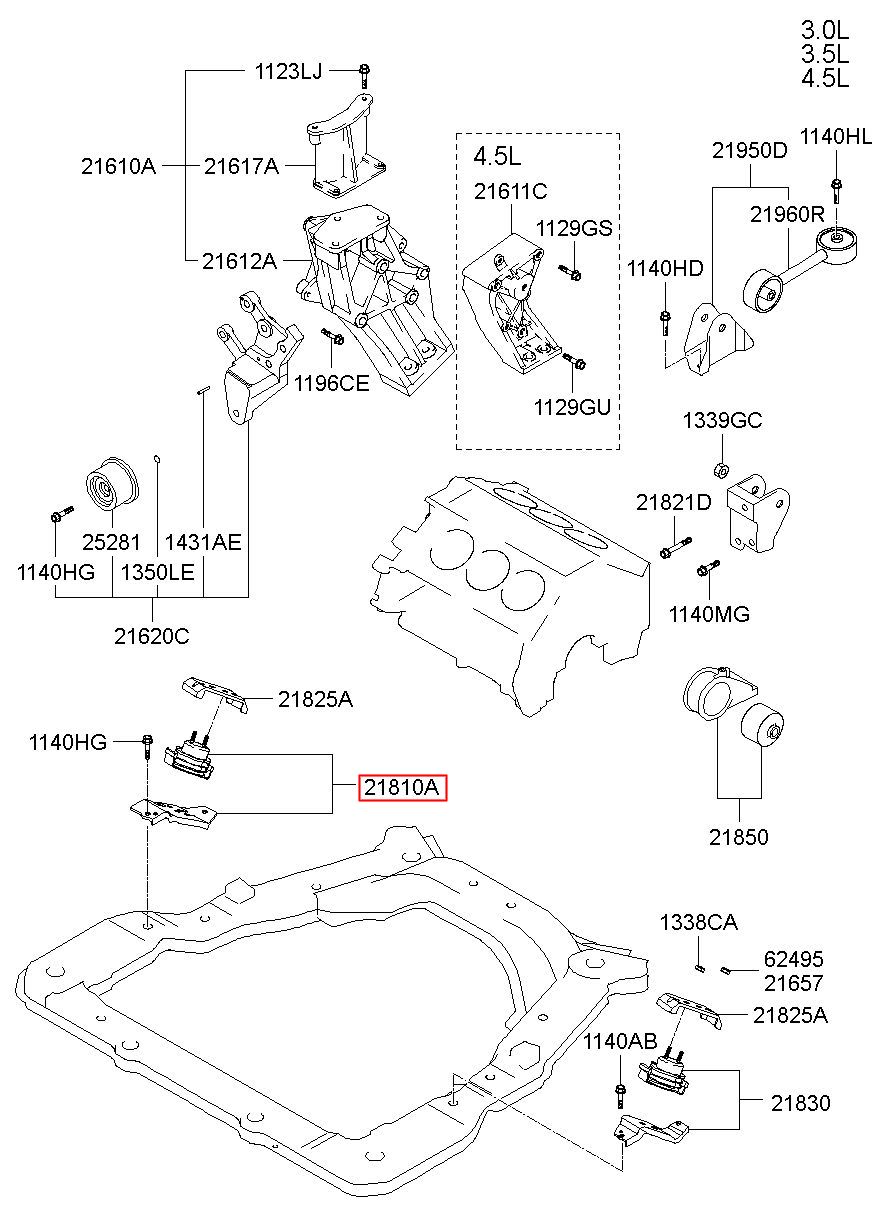 3.0L
3.5L
4.5L

1123LJ
21610A
21617A
21612A
1196CE
4.5L
21611C
1129GS
1129GU
21950D
1140HL
21960R
1140HD
1339GC
21821D
1140MG
25281
1431AE
1140HG
1350LE
21620C
21825A
1140HG
21810A
21850
1338CA
62495
21657
21825A
1140AB
21830