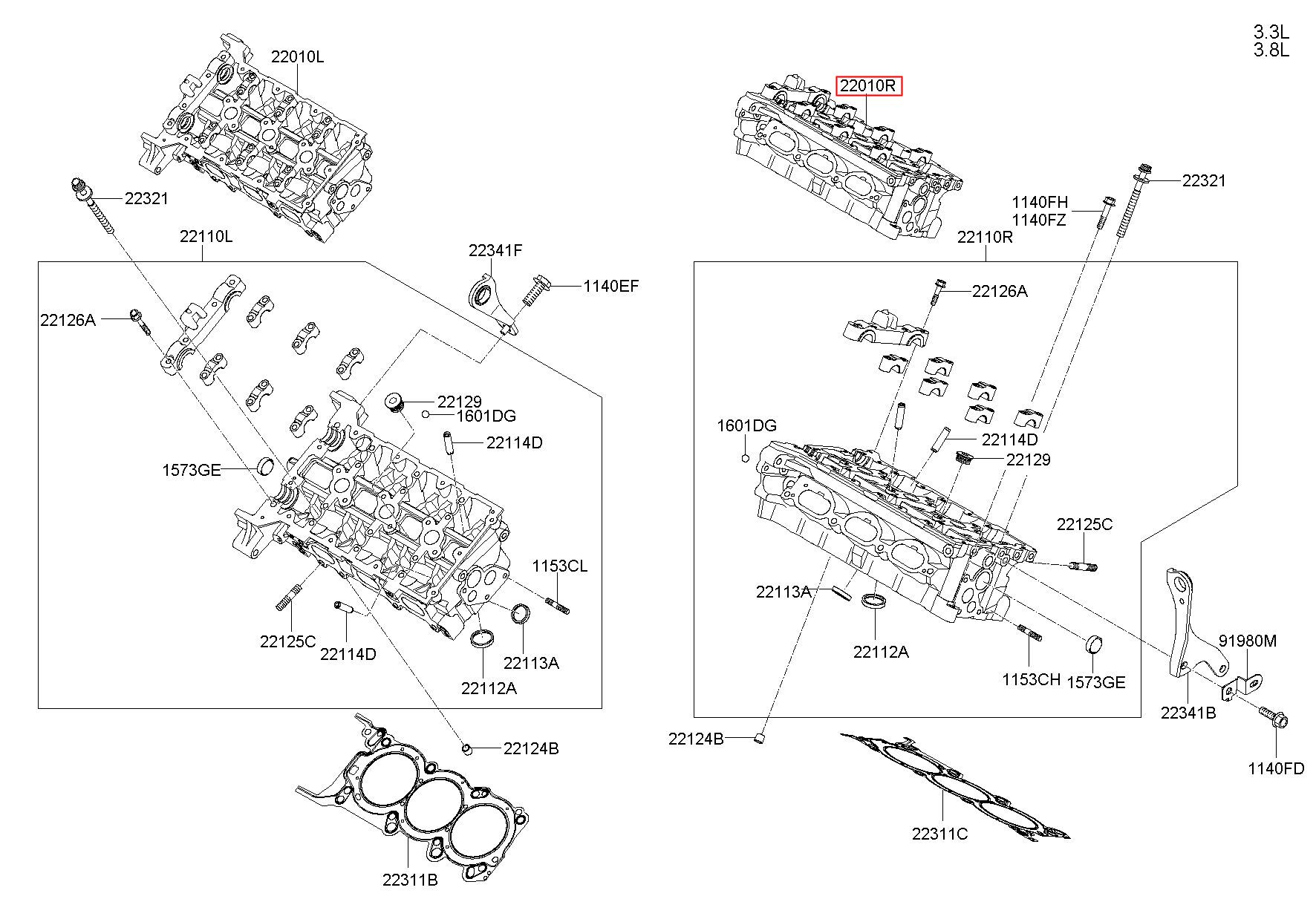 3.3L
3.8L

22010L
22321
22110L
22341F
1140EF
22126A
22129
1601DG
22114D
1573GE
1153CL
22125C
22114D
22113A
22112A
22124B
22311B

22010R
22321
1140FH
1140FZ
22110R
22126A
1601DG
22114D
22129
22125C
22113A
22112A
1153CH
1573GE
91980M
22341B
1140FD
22124B
22311C