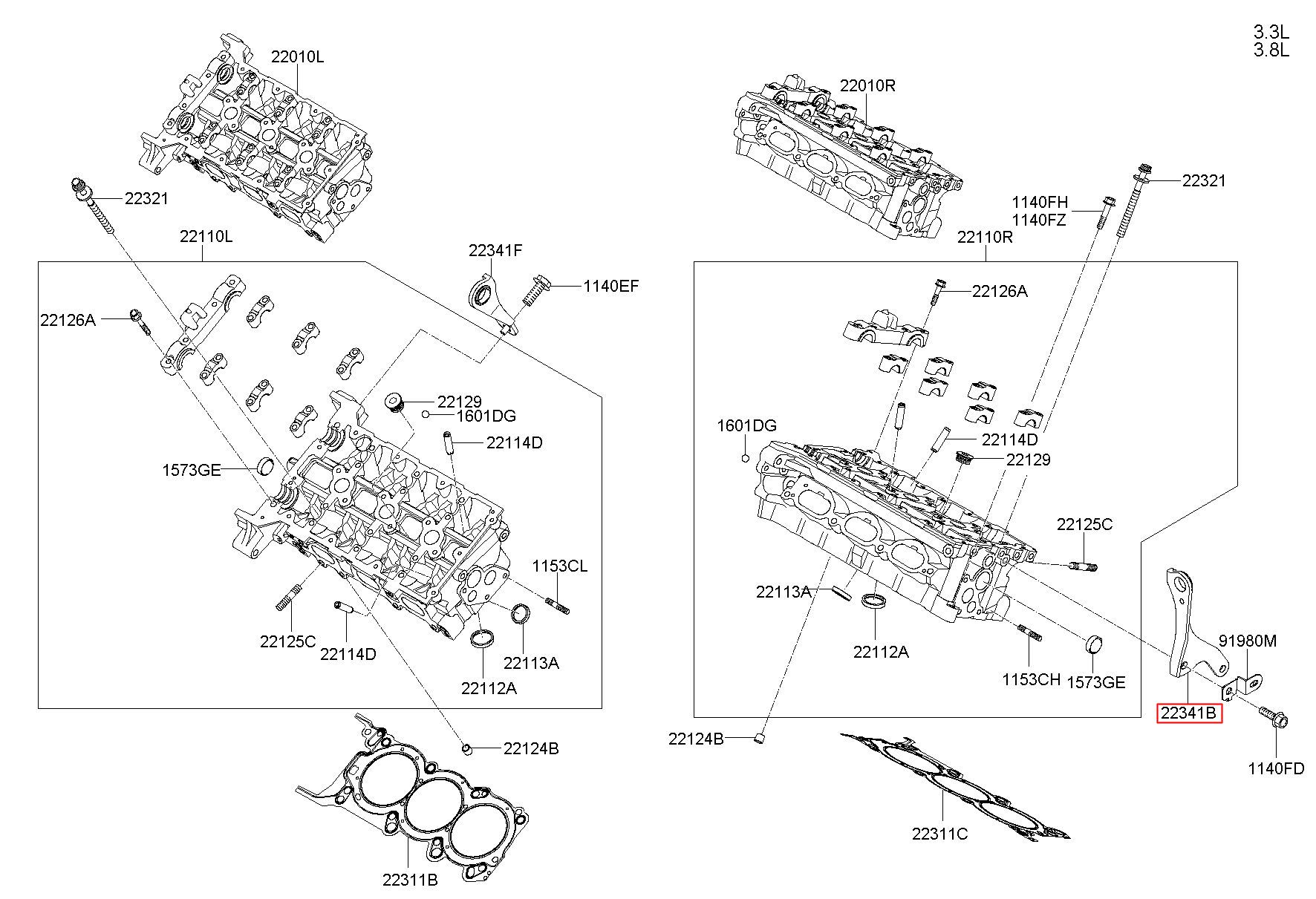 3.3L
3.8L

22010L
22321
22110L
22341F
1140EF
22126A
22129
1601DG
22114D
1573GE
1153CL
22125C
22114D
22113A
22112A
22124B
22311B

22010R
22321
1140FH
1140FZ
22110R
22126A
1601DG
22114D
22129
22125C
22113A
22112A
1153CH
1573GE
91980M
22341B
1140FD
22124B
22311C