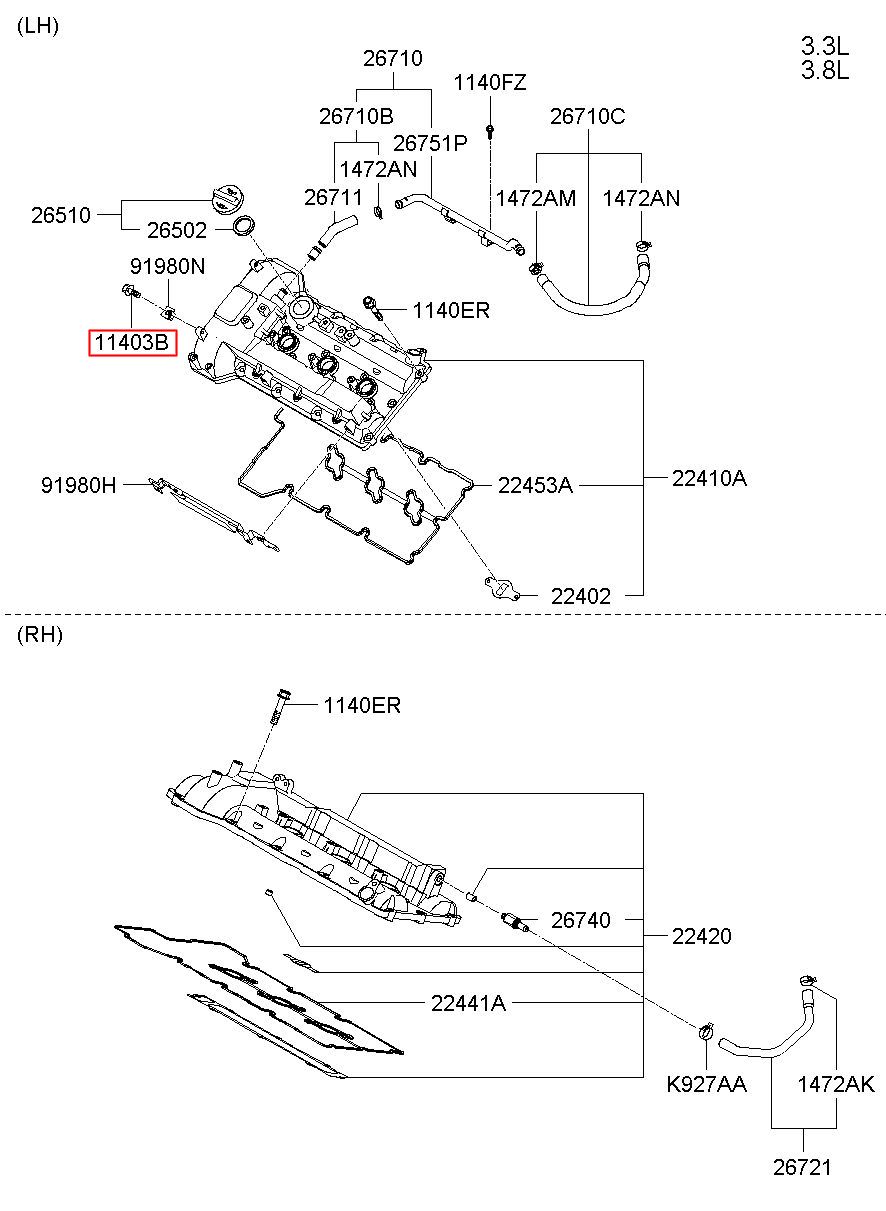 (LH)

3.3L
3.8L

26710
1140FZ
26710B
26751P
26710C
1472AN
26711
1472AM
1472AN
26510
26502
91980N
1140ER
11403B
91980H
22453A
22410A
22402

(RH)

1140ER
26740
22420
22441A
K927AA
1472AK
26721