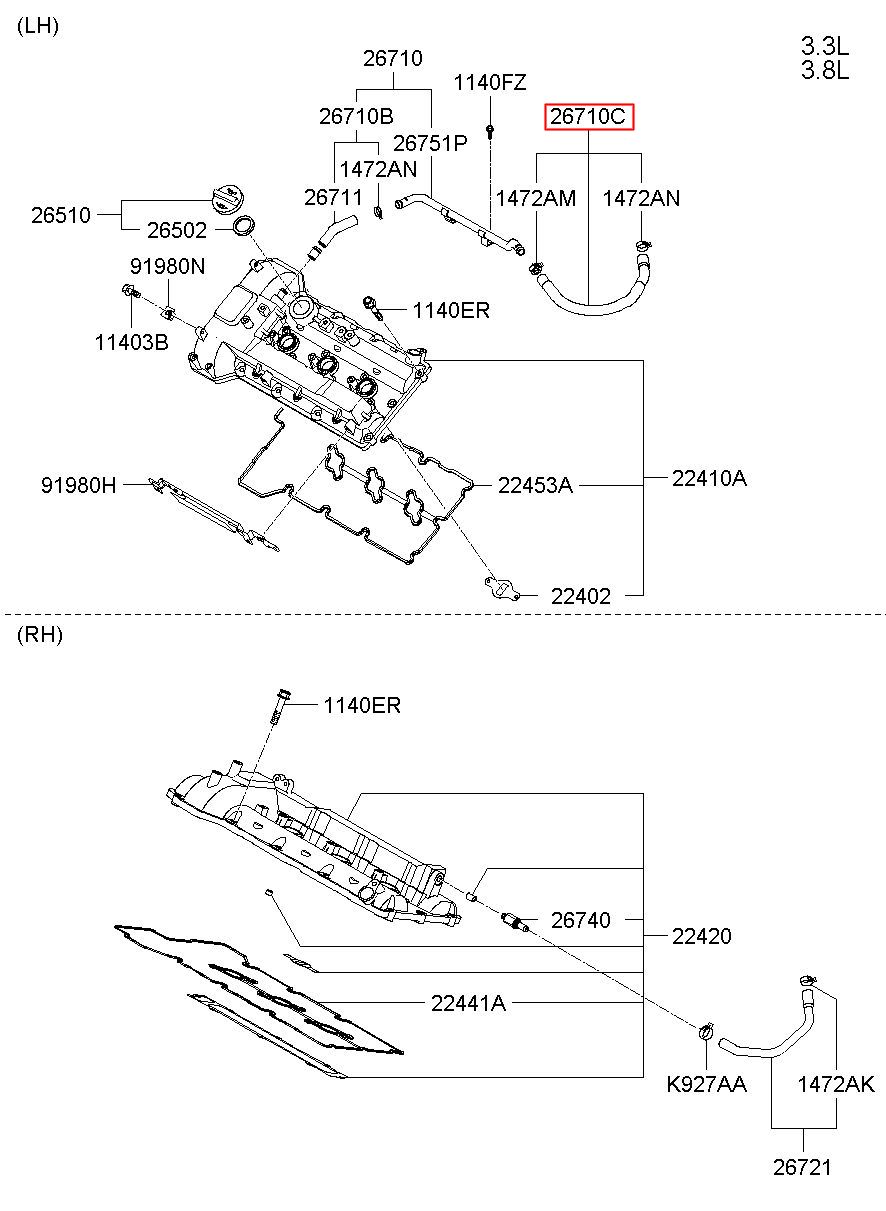 (LH)

3.3L
3.8L

26710
1140FZ
26710B
26751P
26710C
1472AN
26711
1472AM
1472AN
26510
26502
91980N
1140ER
11403B
91980H
22453A
22410A
22402

(RH)

1140ER
26740
22420
22441A
K927AA
1472AK
26721