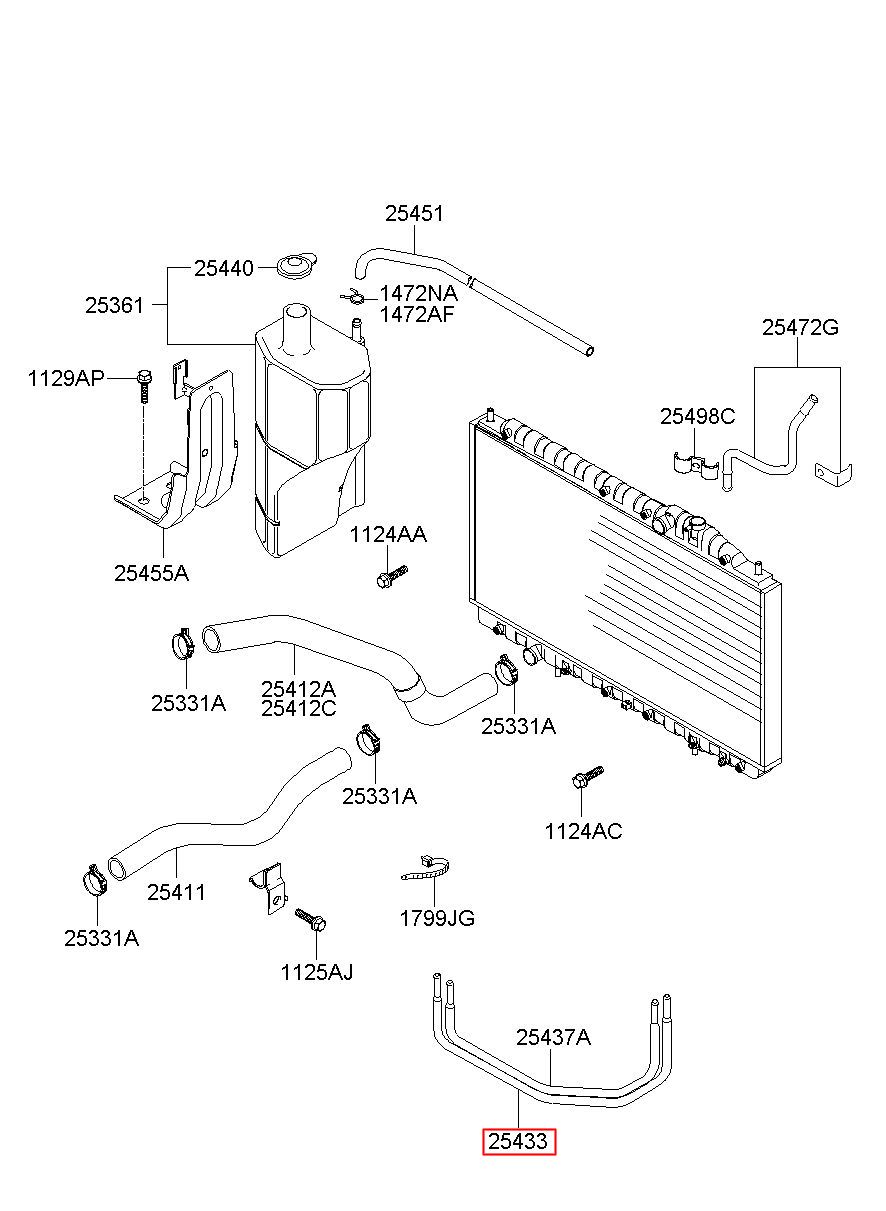 25451
25440
25361
1472NA
1472AF
25472G
1129AP
25498C
25455A
1124AA
25331A
25412A
25412C
25331A
25331A
1124AC
25411
1799JG
25331A
1125AJ
25437A
25433