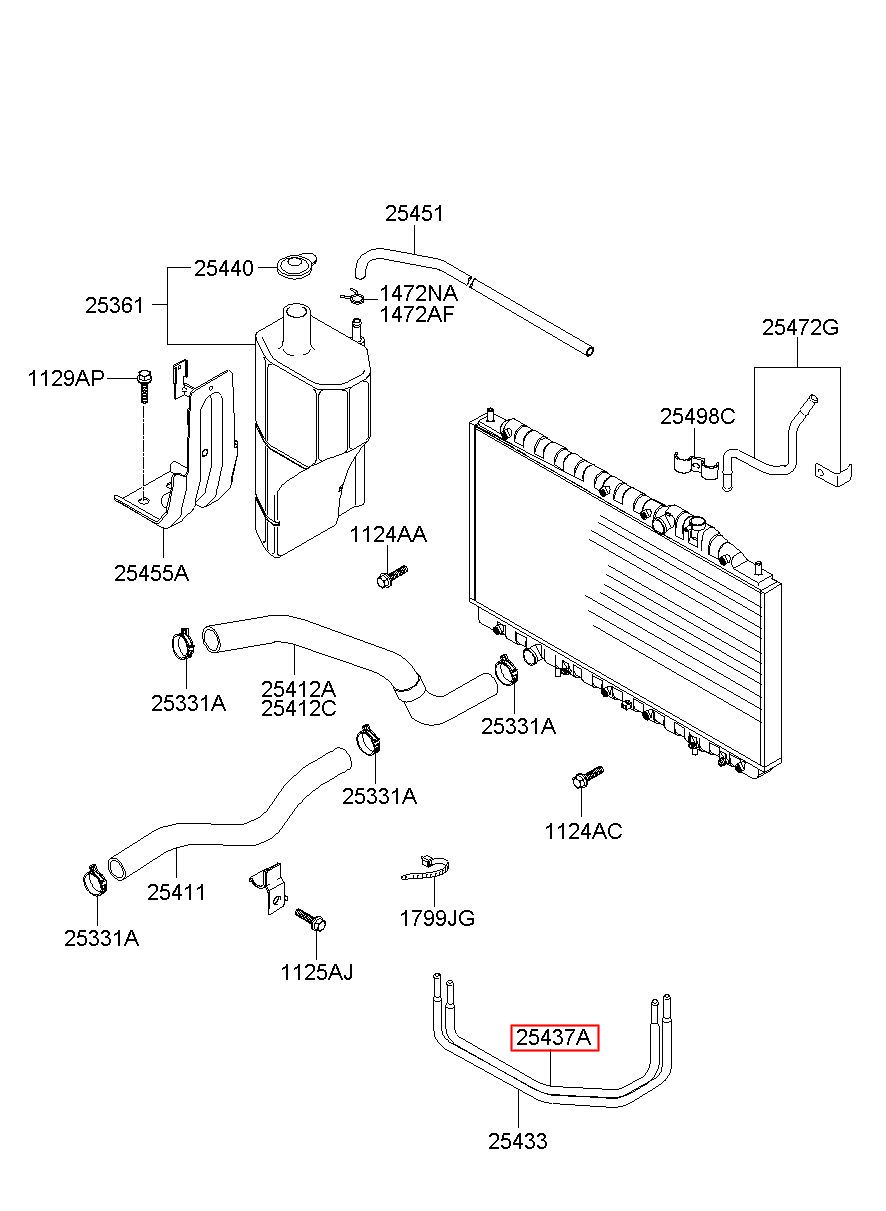 25451
25440
25361
1472NA
1472AF
25472G
1129AP
25498C
25455A
1124AA
25331A
25412A
25412C
25331A
25331A
1124AC
25411
25331A
1799JG
1125AJ
25437A
25433