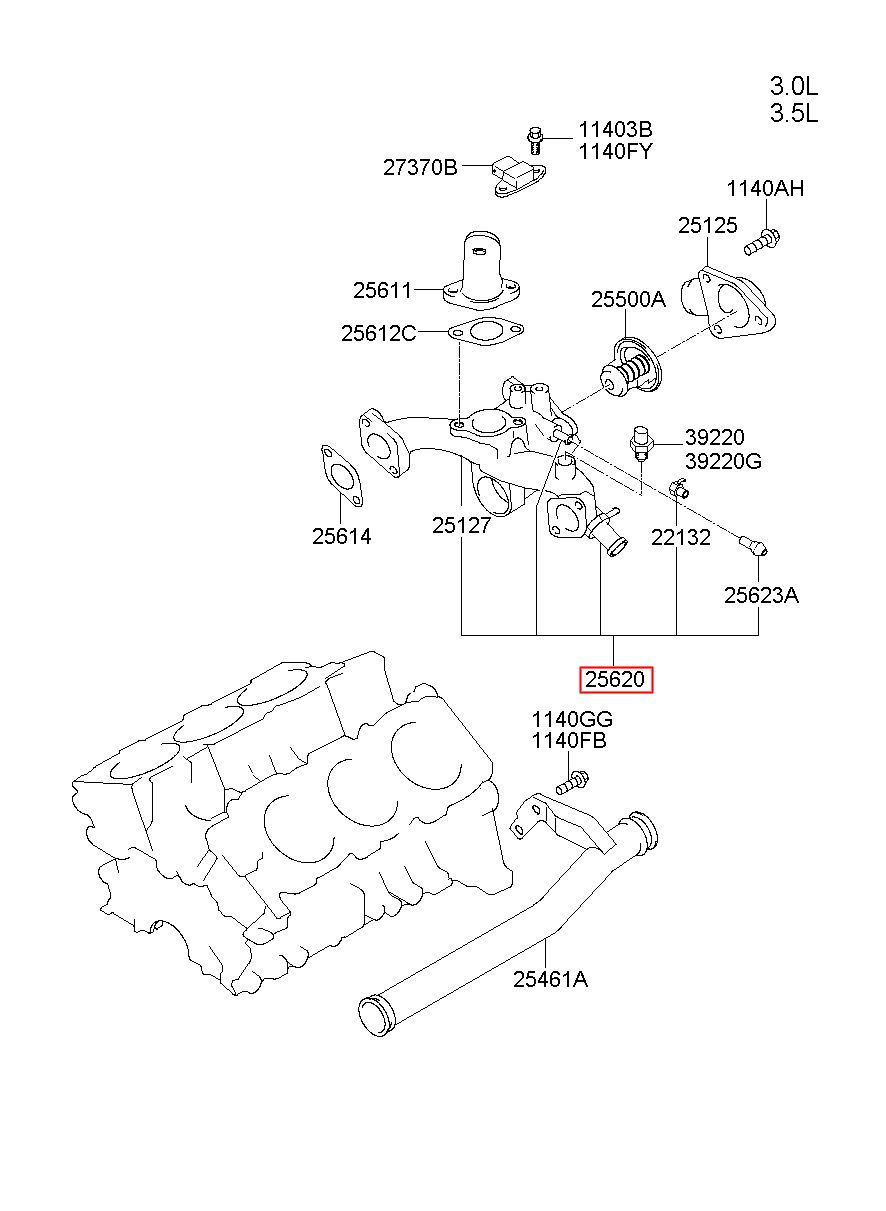 3.0L
3.5L

11403B
1140FY
27370B
1140AH
25125
25611
25500A
25612C
39220
39220G
25614
25127
22132
25623A
25620
1140GG
1140FB
25461A