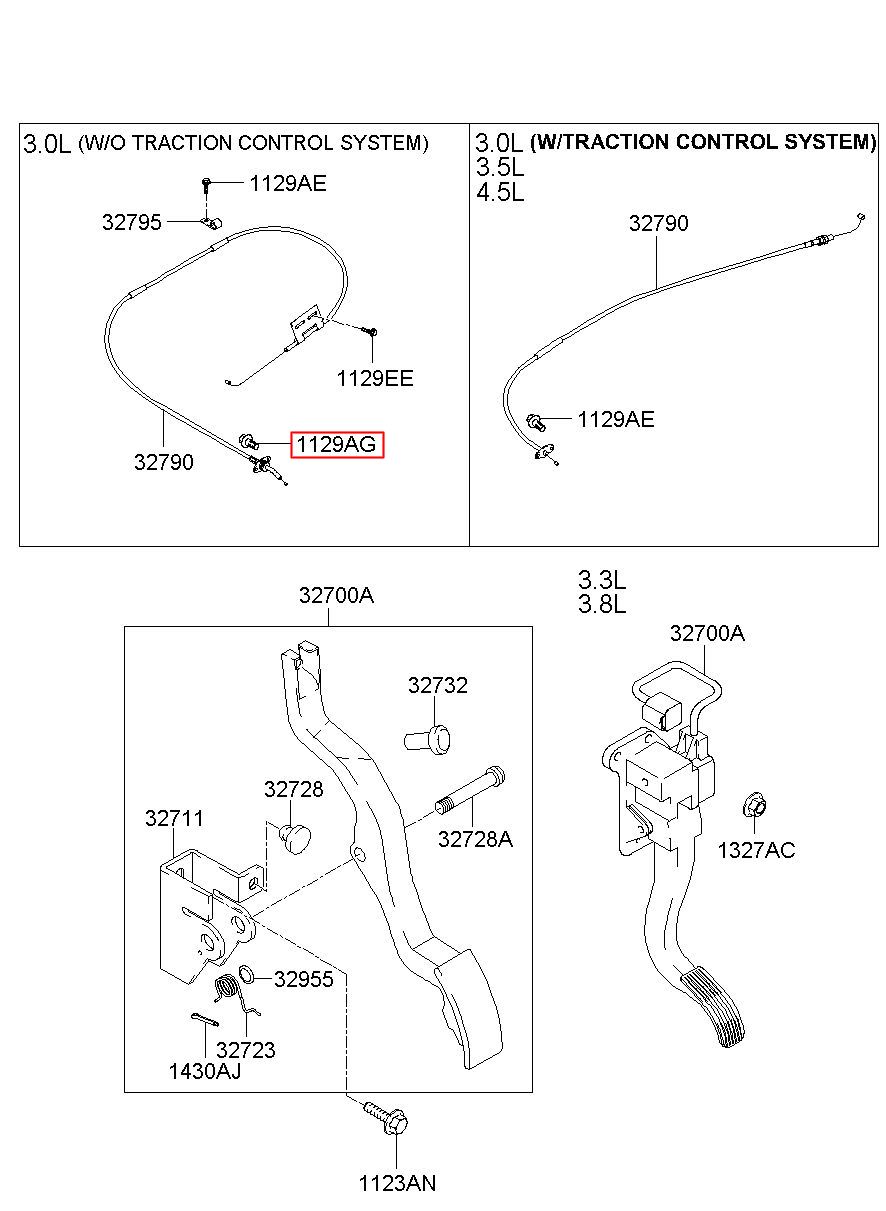 3.0L (W/O TRACTION CONTROL SYSTEM)

1129AE
32795
1129EE
1129AG
32790

3.0L (W/TRACTION CONTROL SYSTEM)
3.5L
4.5L

32790
1129AE

32700A
32732
32728
32711
32728A
32955
32723
1430AJ
1123AN

3.3L
3.8L
32700A
1327AC