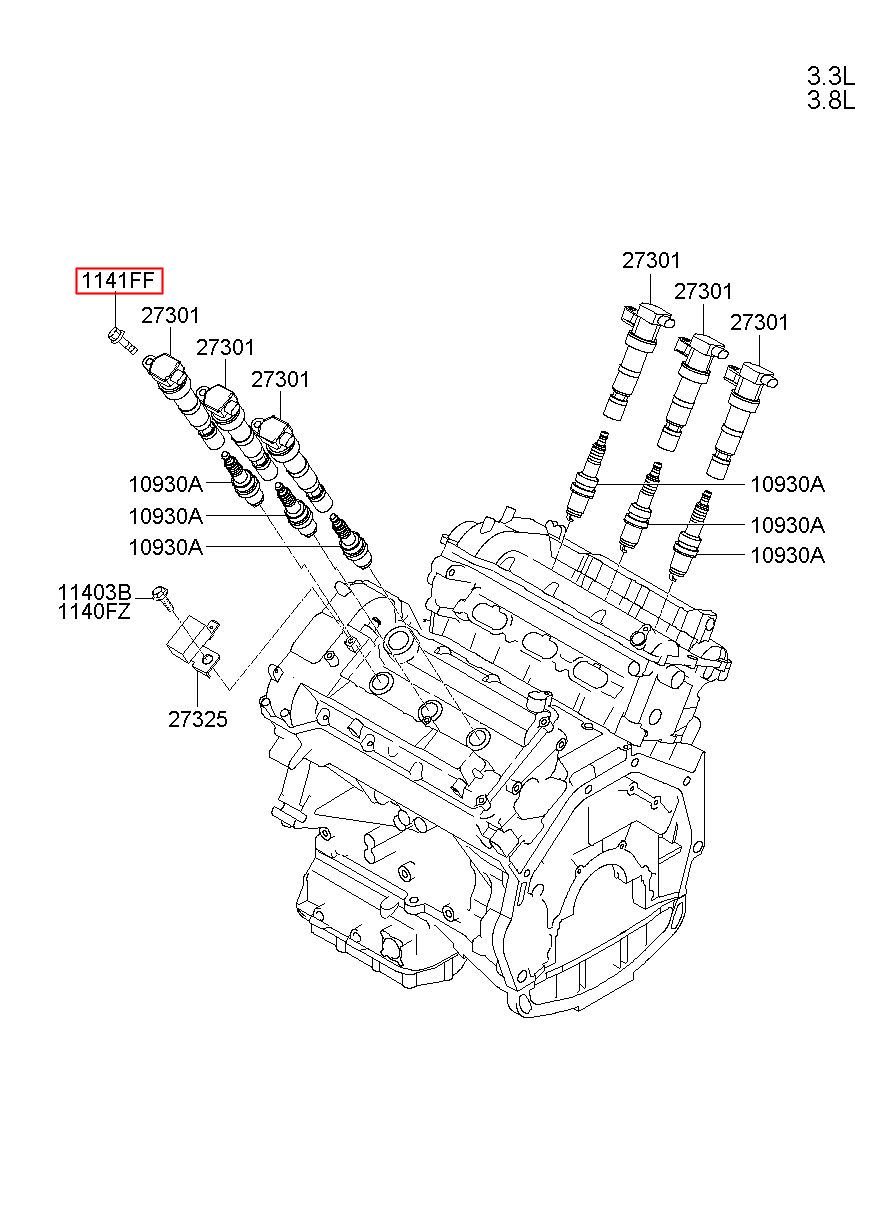 3.3L
3.8L

1141FF
27301
27301
27301
10930A
10930A
10930A
11403B
1140FZ
27325

27301
27301
27301
10930A
10930A
10930A