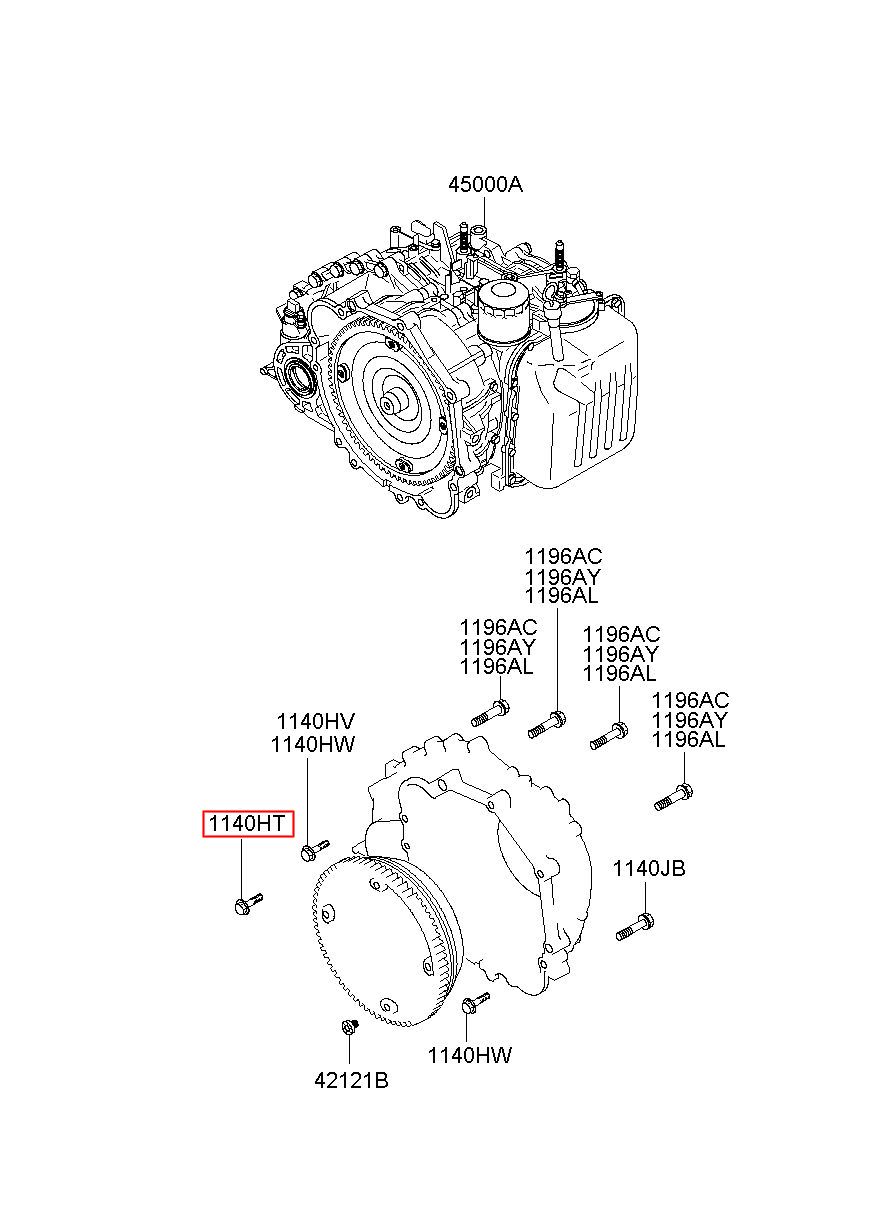 45000A

1196AC
1196AY
1196AL

1196AC
1196AY
1196AL

1196AC
1196AY
1196AL

1196AC
1196AY
1196AL

1140HV
1140HW

1140HT

1140JB

1140HW

42121B