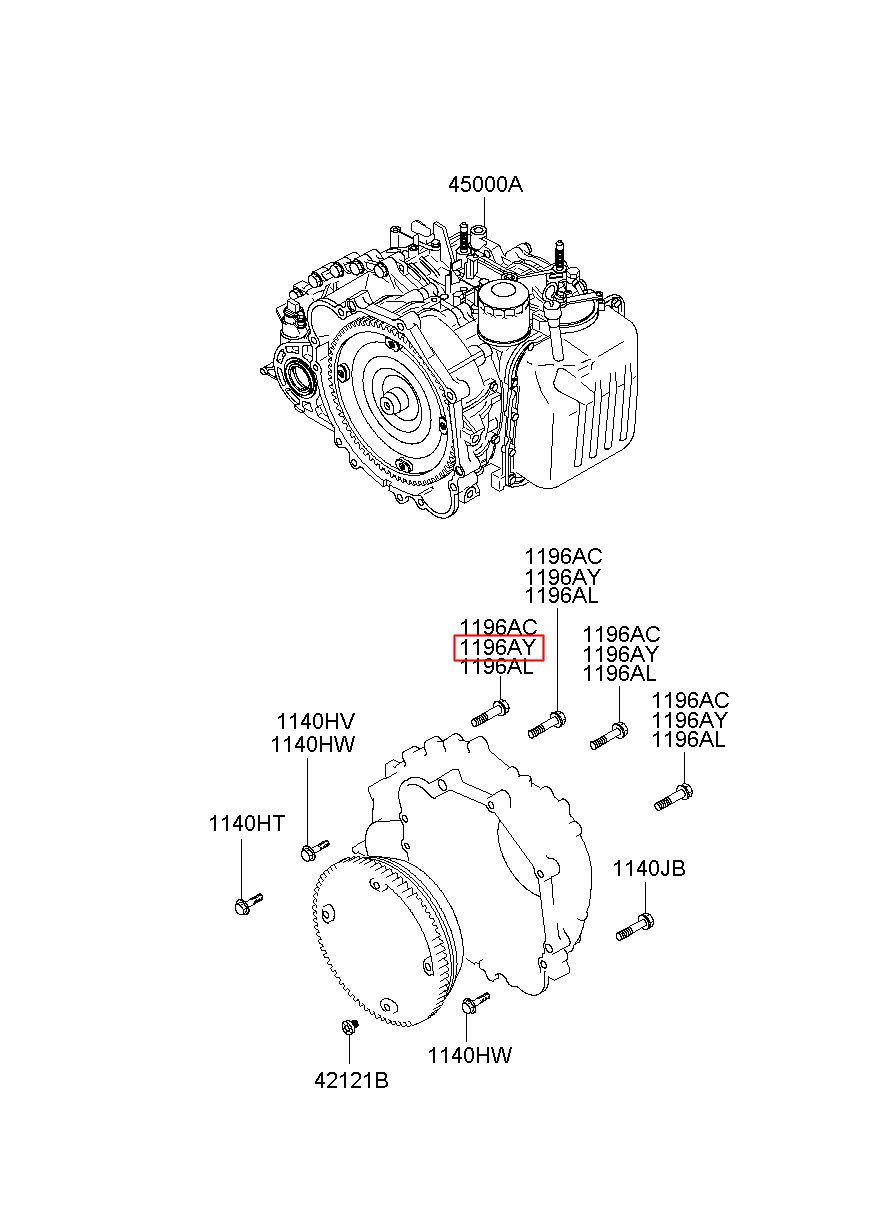 45000A

1196AC
1196AY
1196AL

1196AC
1196AY
1196AL

1196AC
1196AY
1196AL

1196AC
1196AY
1196AL

1140HV
1140HW

1140HT

1140JB

1140HW

42121B