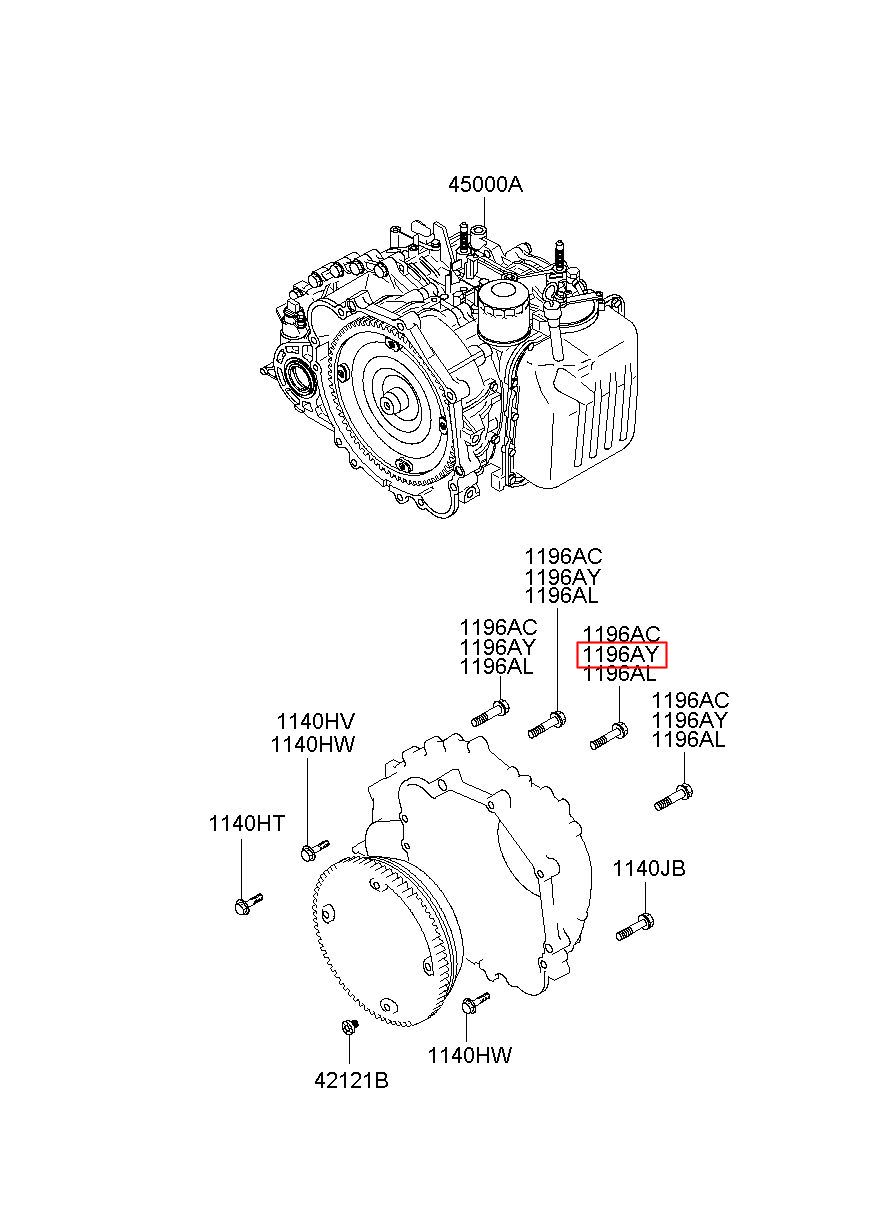 45000A

1196AC
1196AY
1196AL

1196AC
1196AY
1196AL

1196AC
1196AY
1196AL

1196AC
1196AY
1196AL

1140HV
1140HW

1140HT

1140JB

1140HW

42121B