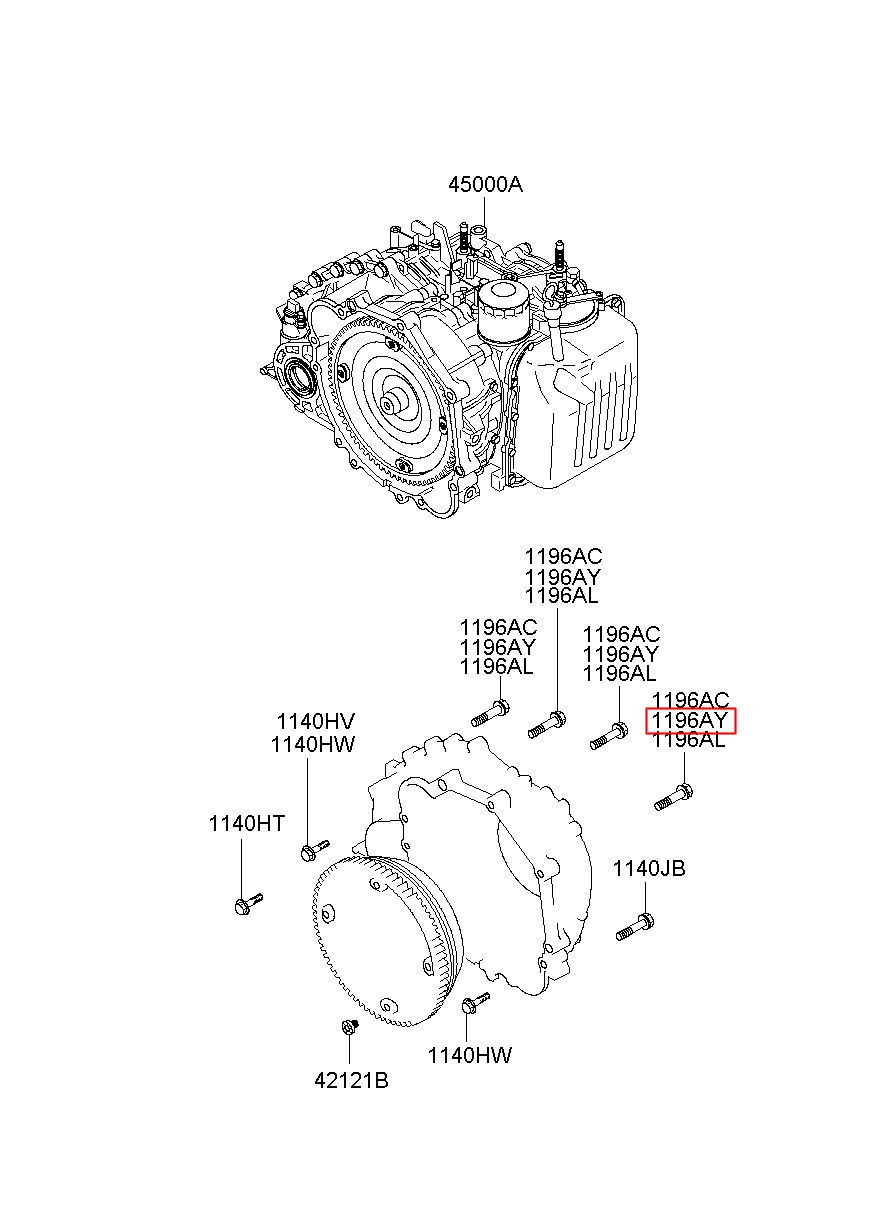 45000A

1196AC
1196AY
1196AL

1196AC
1196AY
1196AL

1196AC
1196AY
1196AL

1196AC
1196AY
1196AL

1140HV
1140HW

1140HT

1140JB

1140HW

42121B