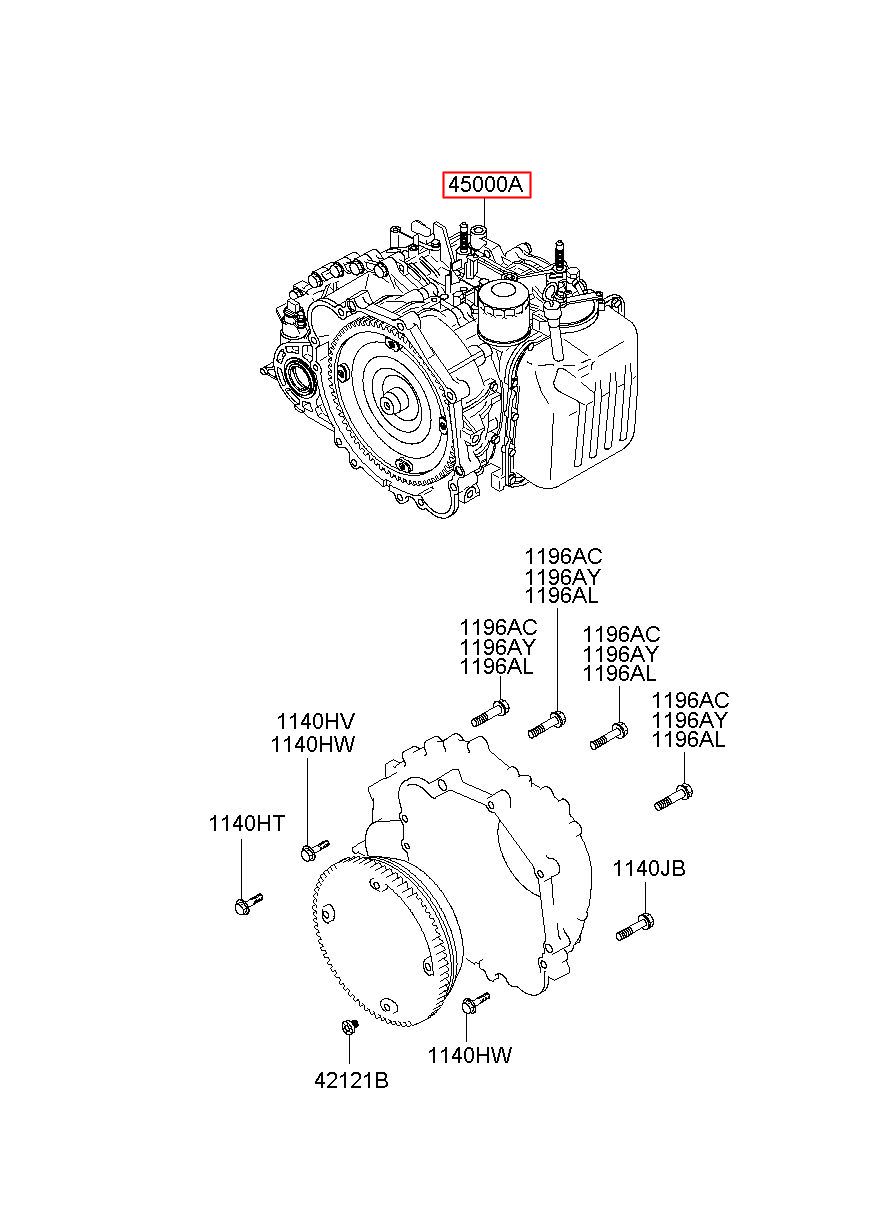 45000A

1196AC
1196AY
1196AL

1196AC
1196AY
1196AL

1196AC
1196AY
1196AL

1196AC
1196AY
1196AL

1140HV
1140HW

1140HT

1140JB

1140HW

42121B