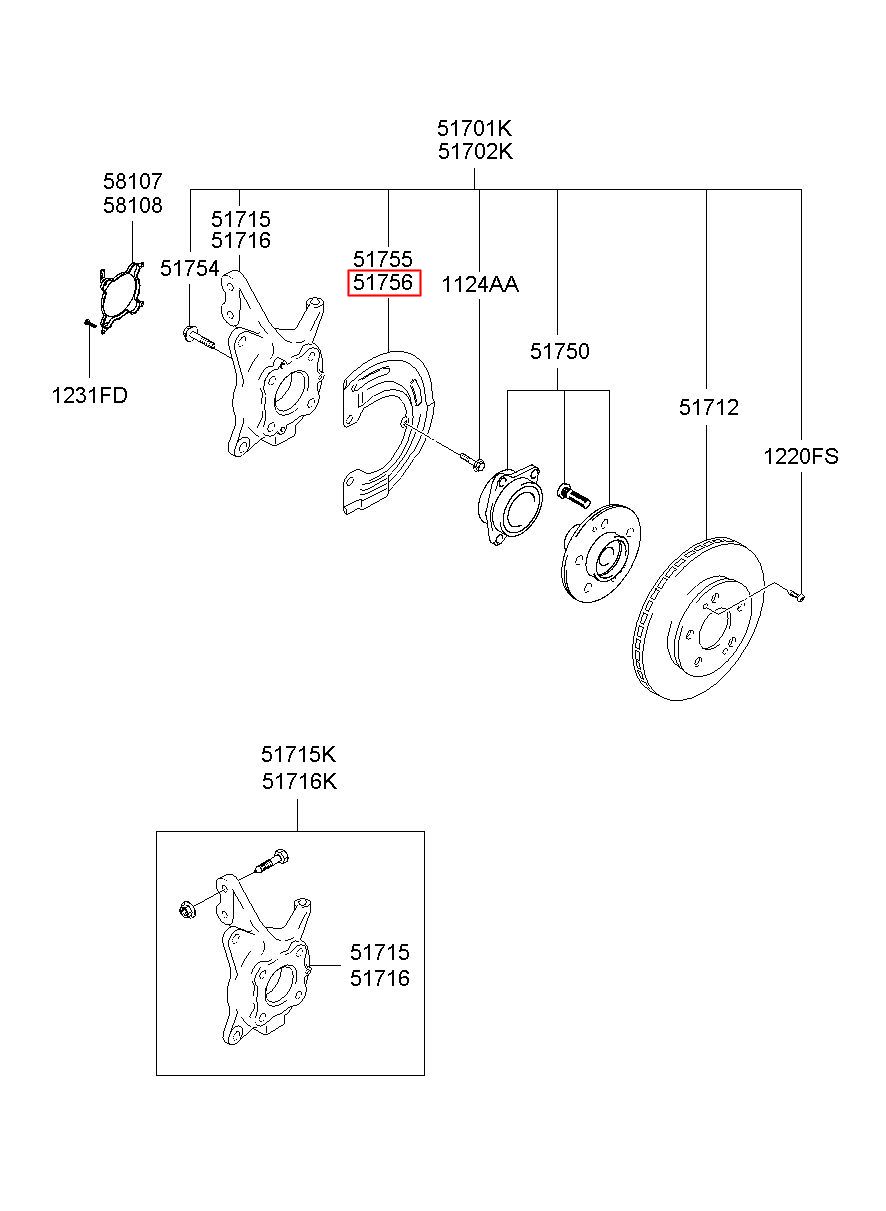 51701K
51702K

58107
58108

51715
51716

51754

51755
51756

1124AA

1231FD

51750

51712

1220FS

51715K
51716K

51715
51716