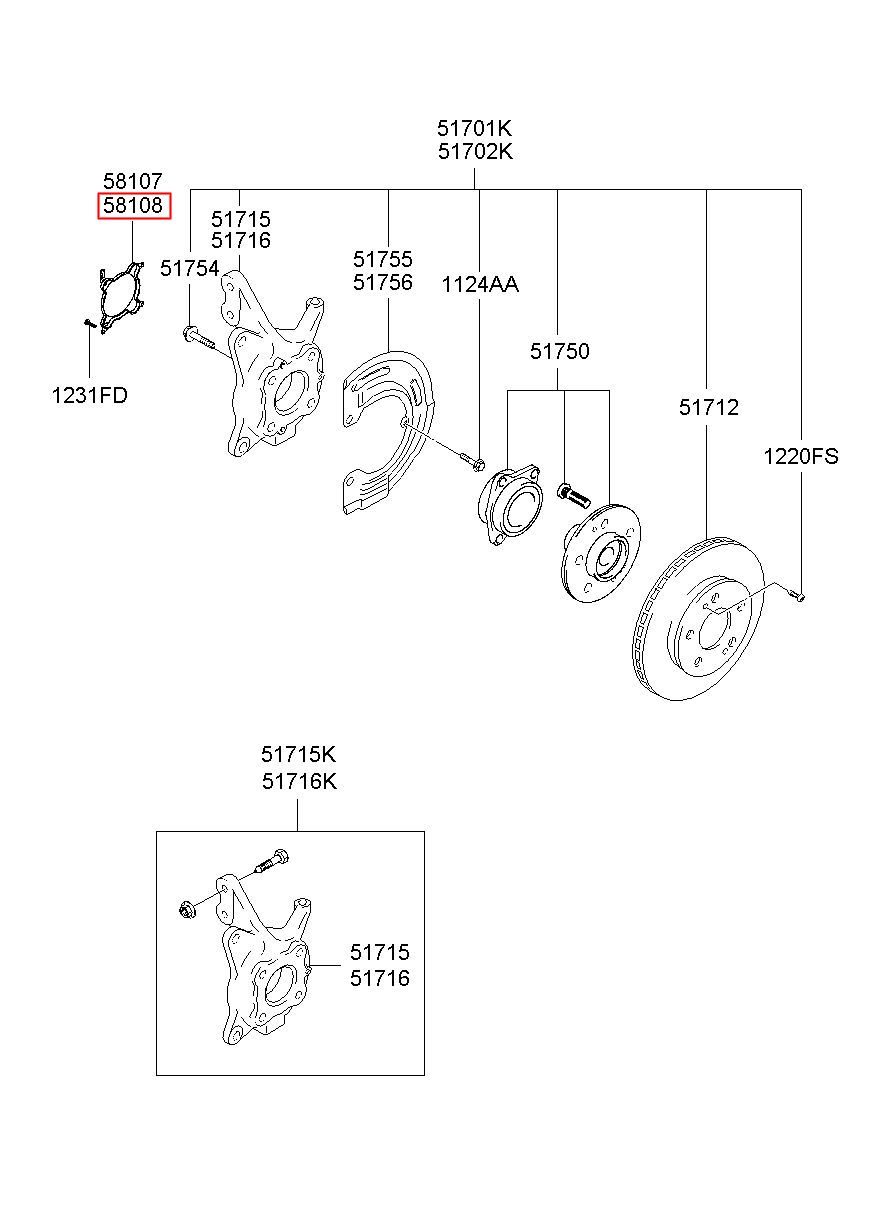 51701K
51702K

58107
58108

51715
51716

51754

51755
51756

1124AA

51750

51712

1220FS

1231FD

51715K
51716K

51715
51716