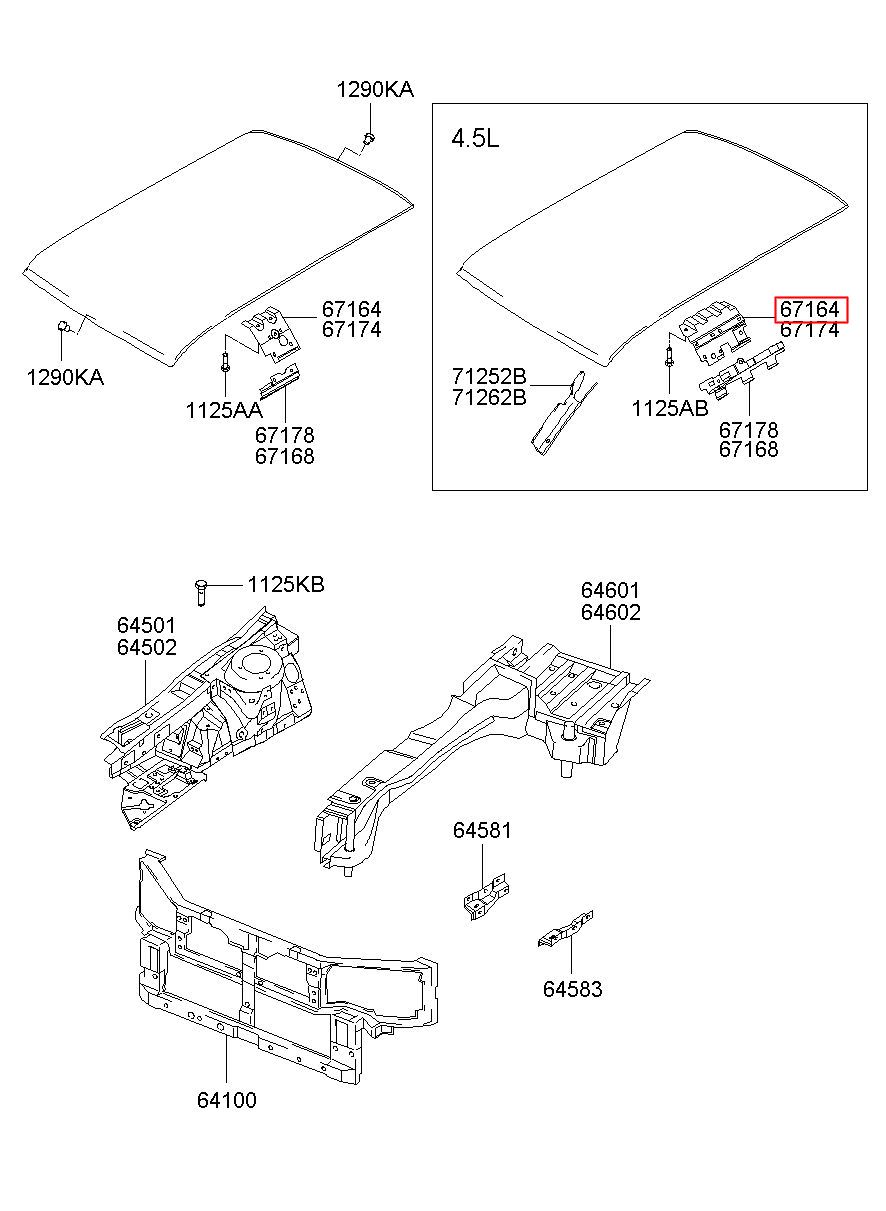 1290KA

67164
67174

1290KA

1125AA

67178
67168

4.5L

67164
67174

71252B
71262B

1125AB

67178
67168

1125KB

64501
64502

64601
64602

64581

64583

64100