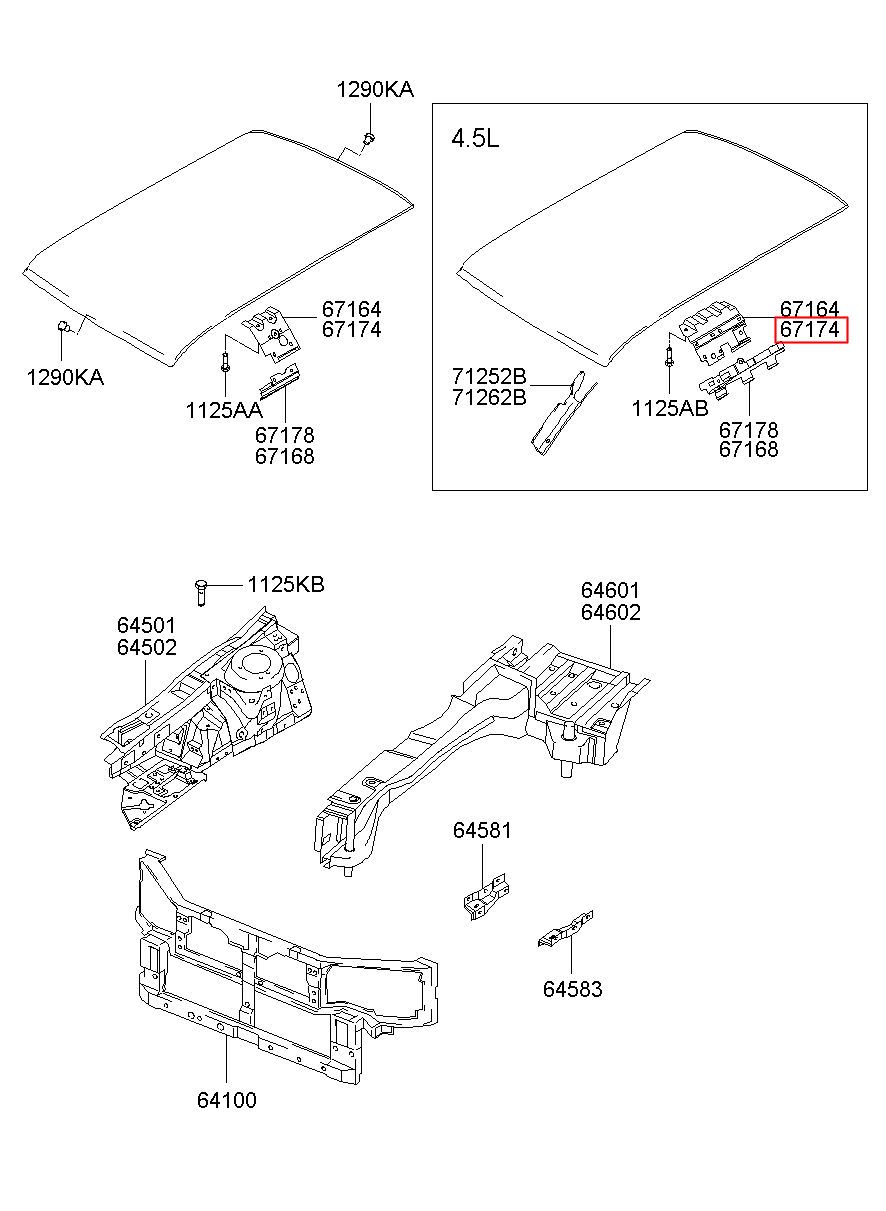 1290KA

67164
67174

1290KA

1125AA

67178
67168

4.5L

67164
67174

71252B
71262B

1125AB

67178
67168

1125KB

64501
64502

64601
64602

64581

64583

64100