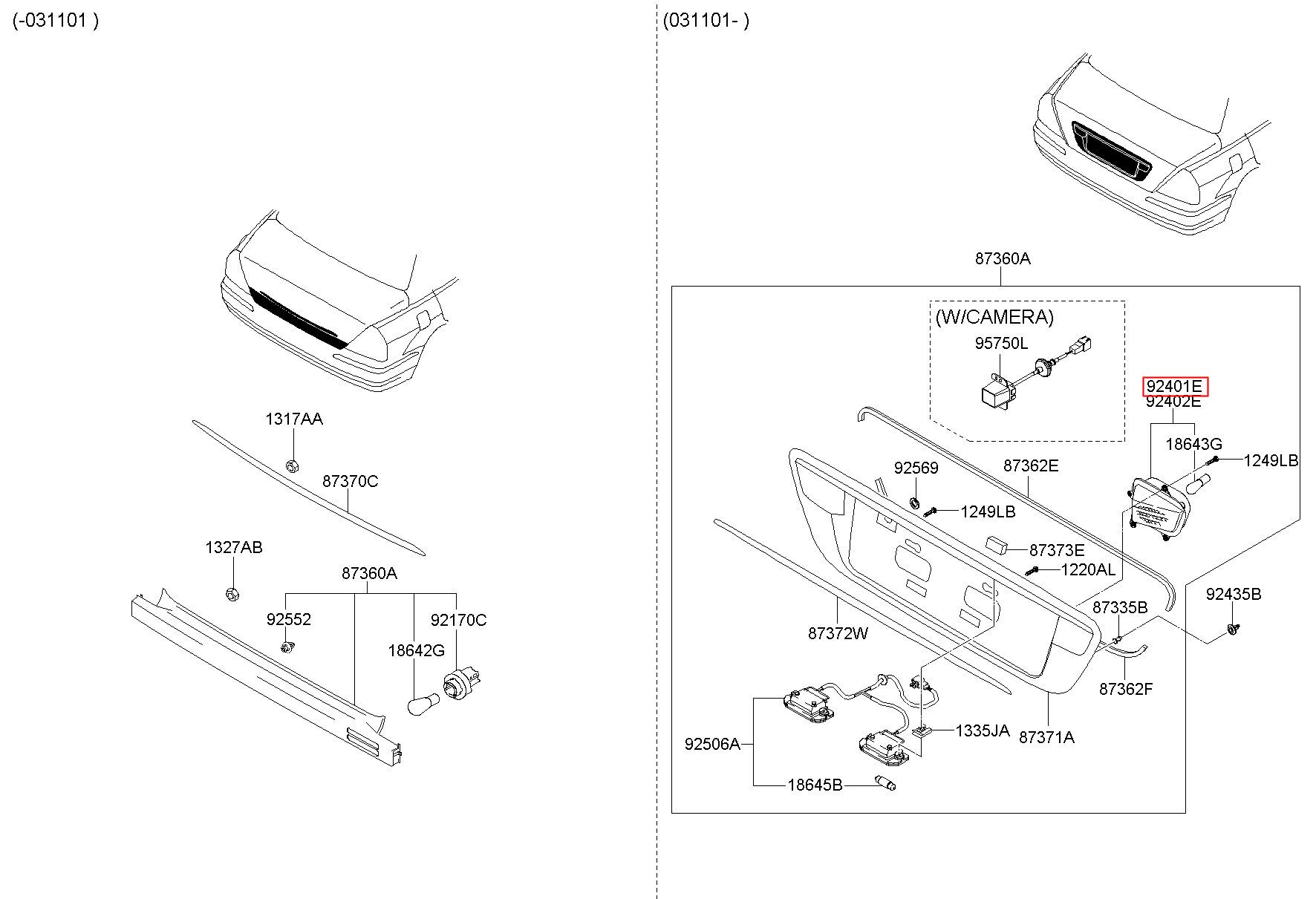 (-031101 )

1317AA
87370C
1327AB
87360A
92552
92170C
18642G

(031101- )

87360A
(W/CAMERA)
95750L
92401E
92402E
18643G
1249LB
92569
87362E
1249LB
87373E
1220AL
87335B
92435B
87372W
87362F
1335JA
87371A
92506A
18645B