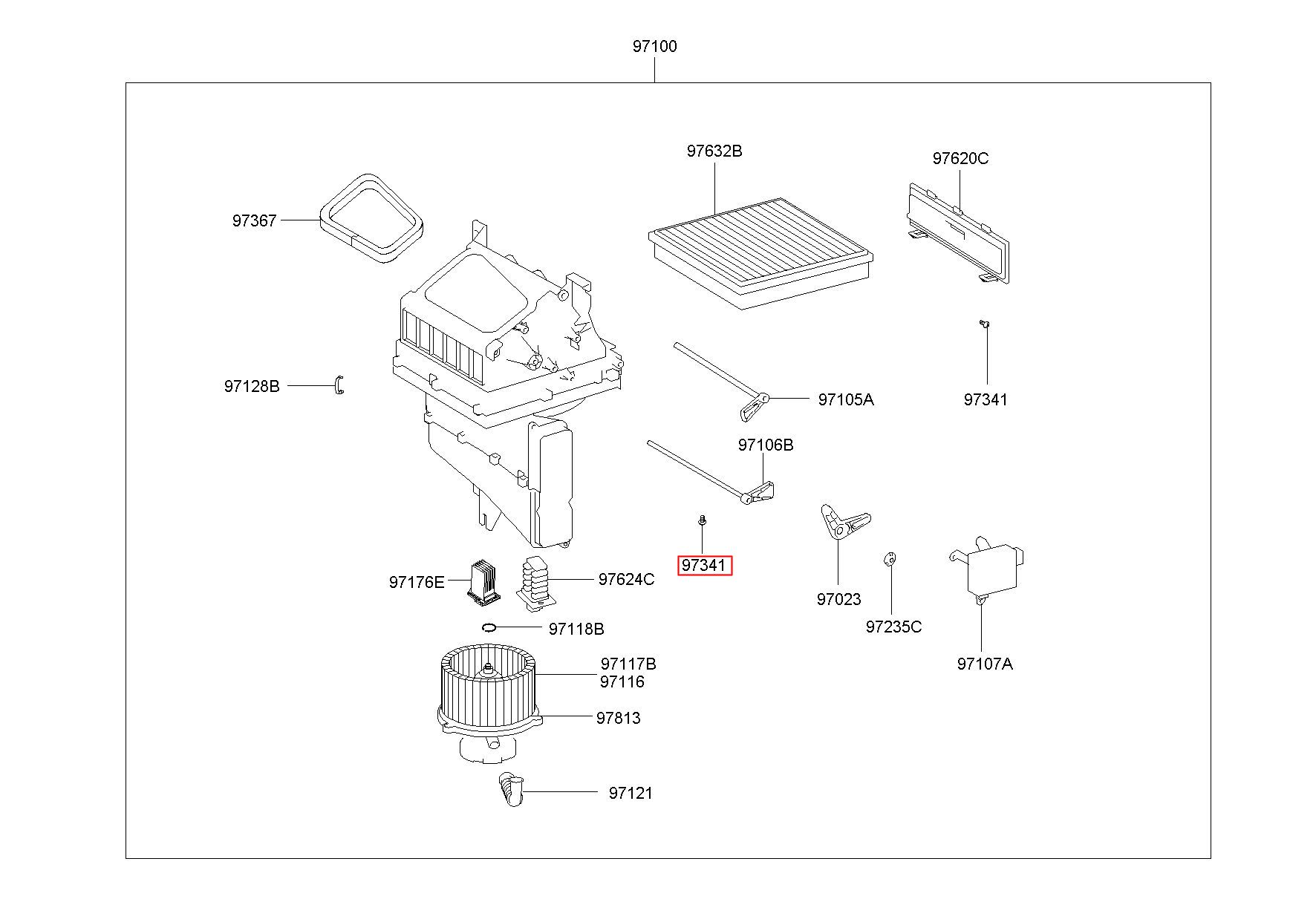 97100

97632B

97620C

97367

97128B

97105A

97341

97106B

97341

97176E

97624C

97023

97235C

97107A

97118B

97117B
97116

97813

97121