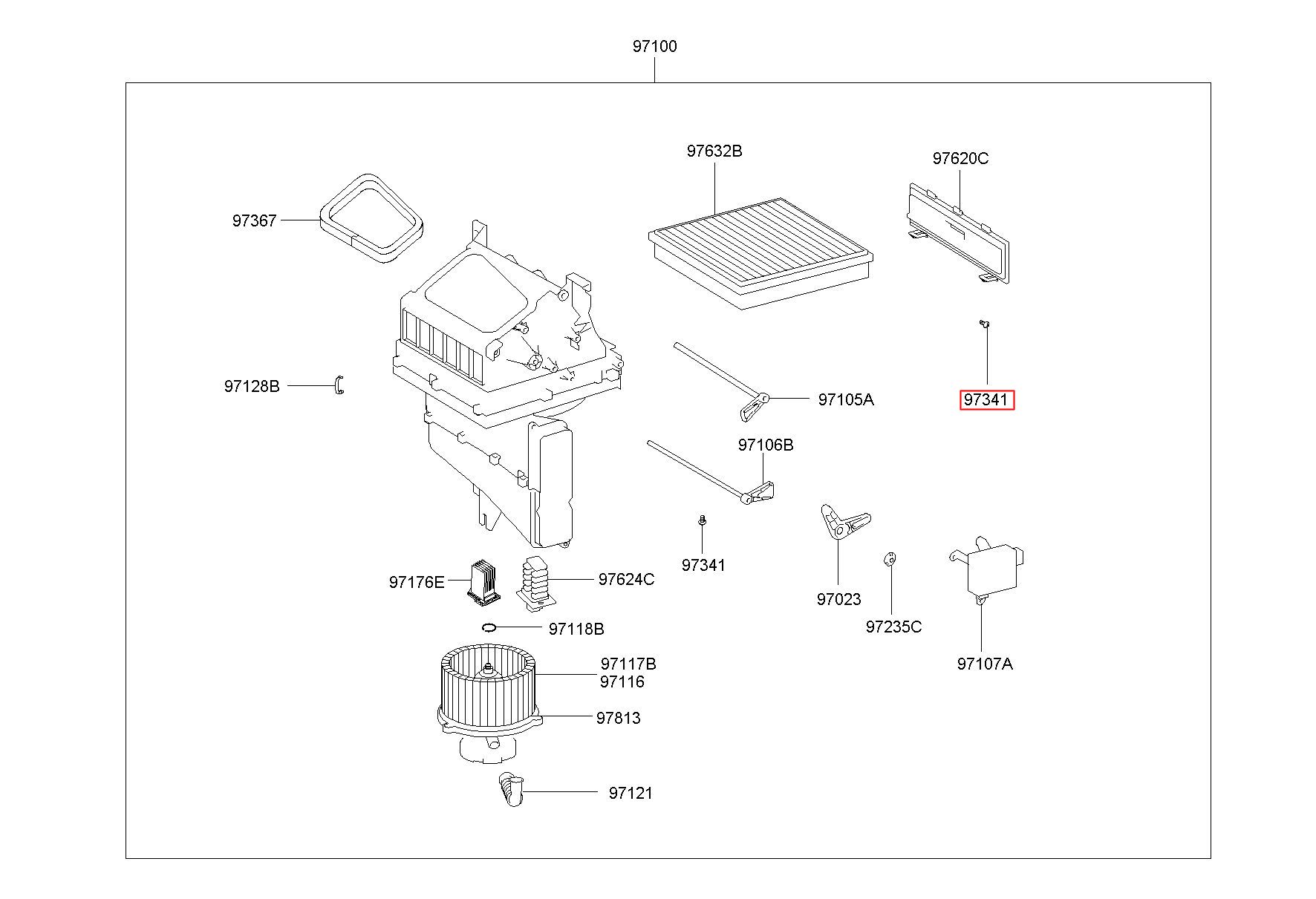 97100

97632B

97620C

97367

97128B

97105A

97341

97106B

97341

97176E

97624C

97023

97235C

97107A

97118B

97117B
97116

97813

97121