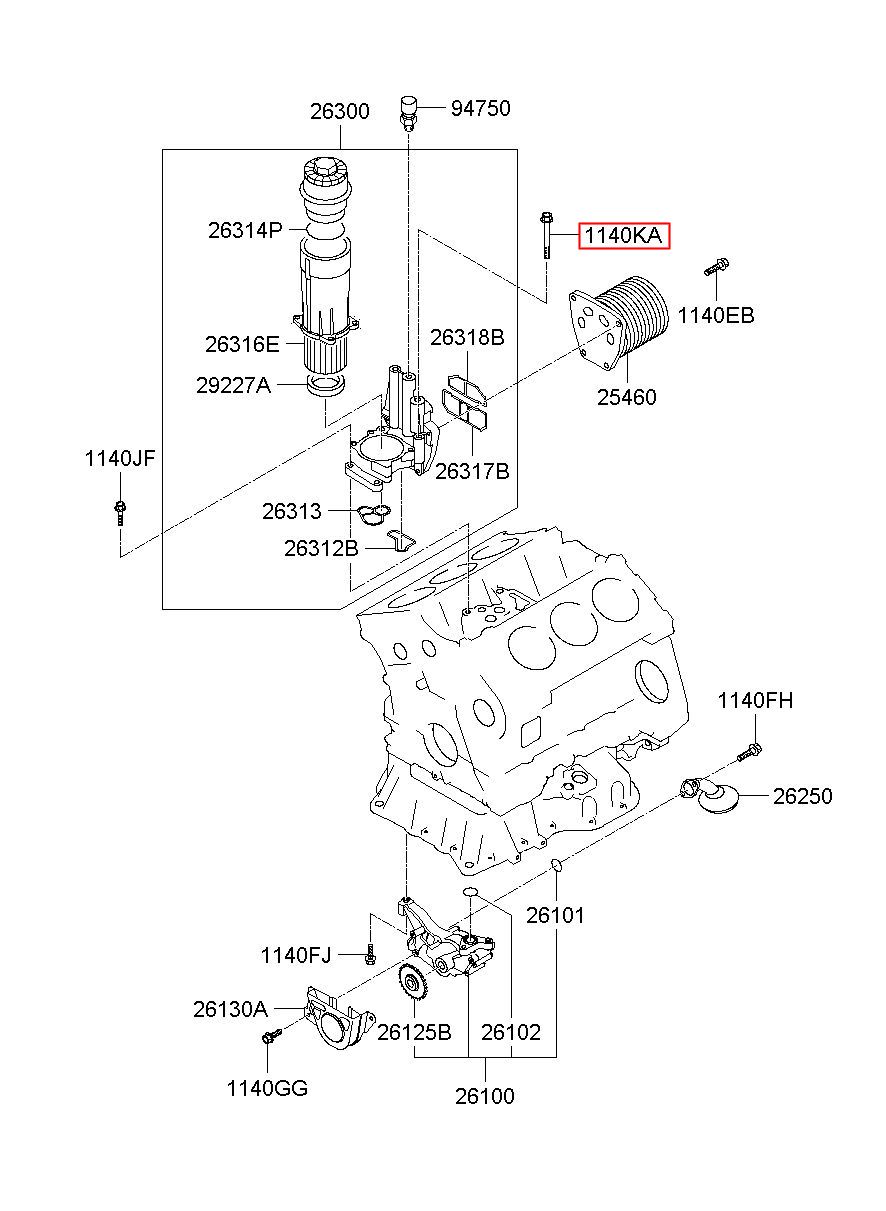 26300
94750
26314P
1140KA
1140EB
26316E
26318B
29227A
25460
1140JF
26317B
26313
26312B
1140FH
26250
26101
1140FJ
26130A
26125B
26102
1140GG
26100