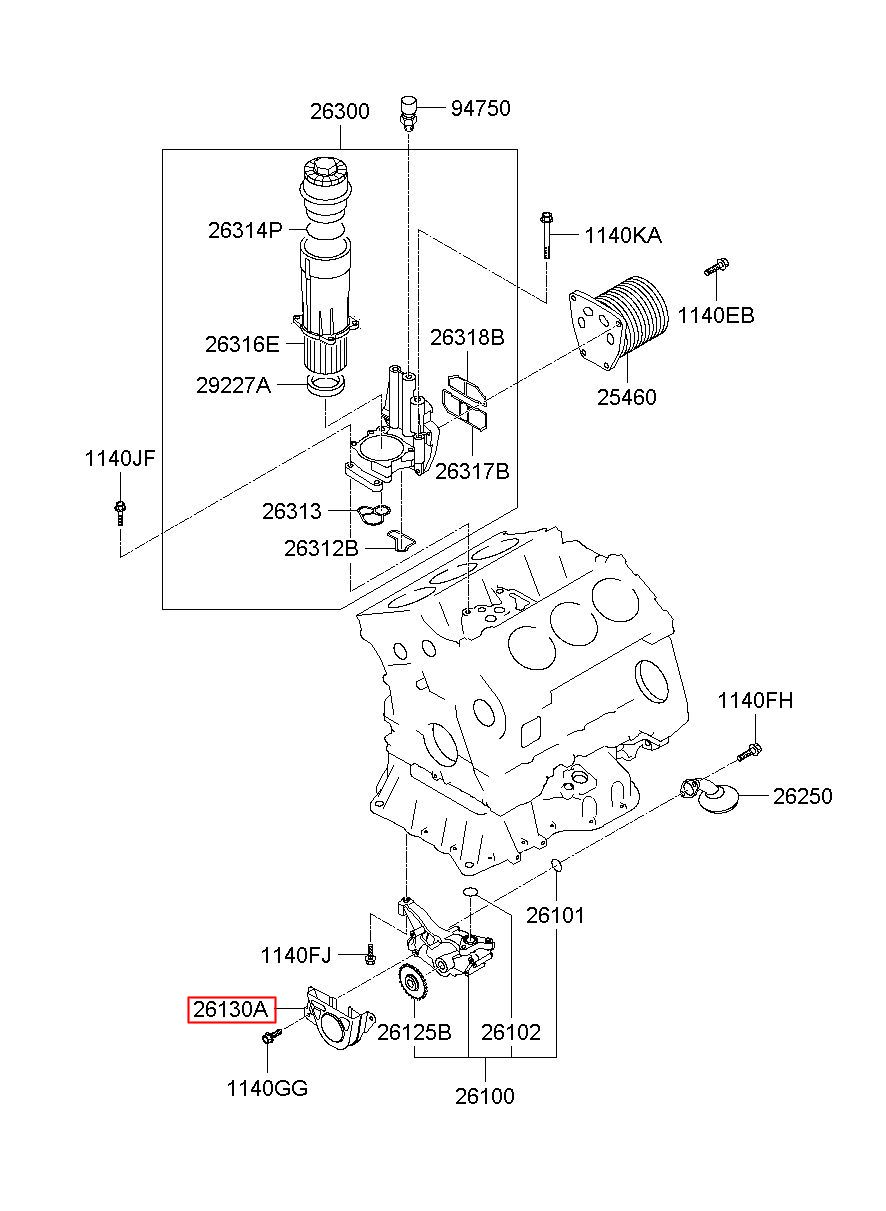 26300
94750
26314P
1140KA
1140EB
26316E
26318B
29227A
25460
1140JF
26317B
26313
26312B
1140FH
26250
26101
1140FJ
26130A
26125B
26102
1140GG
26100