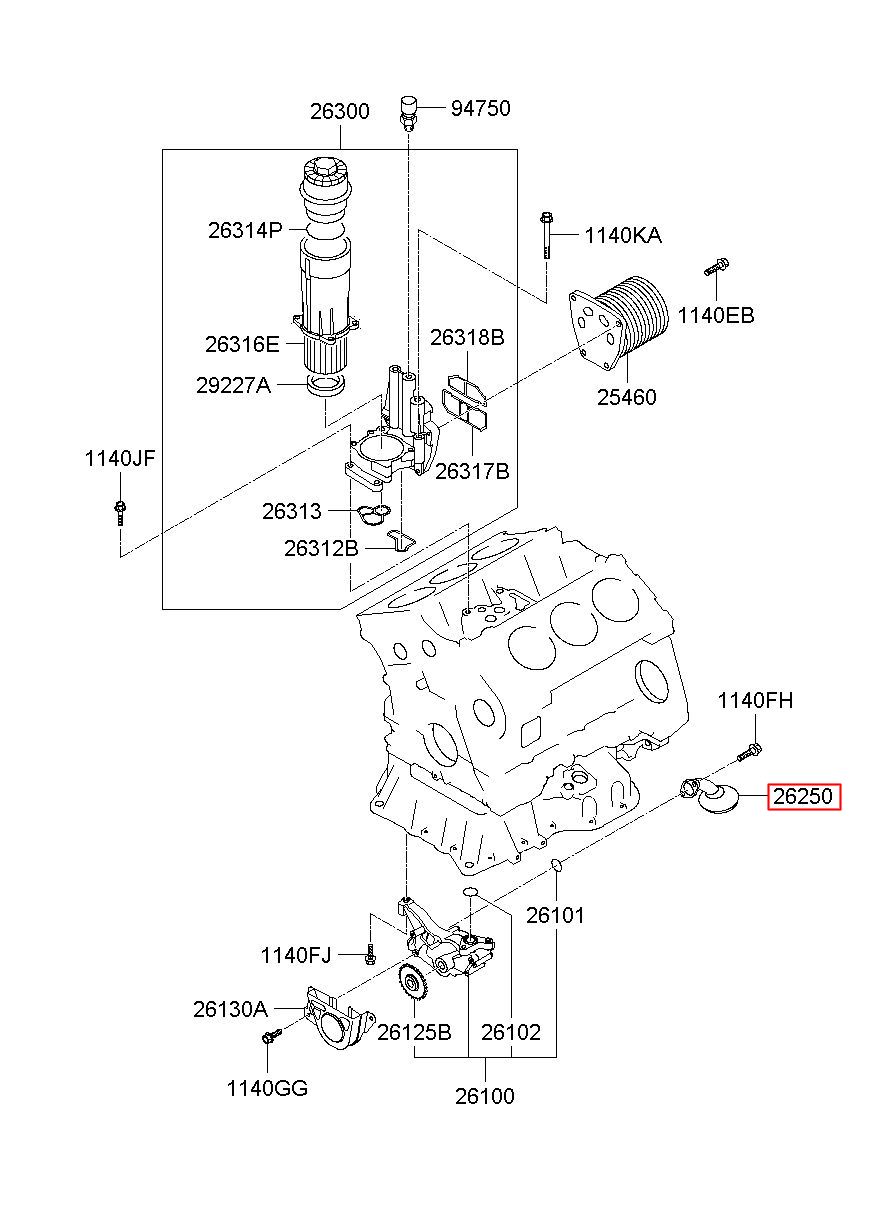 26300
94750
26314P
1140KA
1140EB
26316E
26318B
29227A
25460
1140JF
26317B
26313
26312B
1140FH
26250
26101
1140FJ
26130A
26125B
26102
1140GG
26100