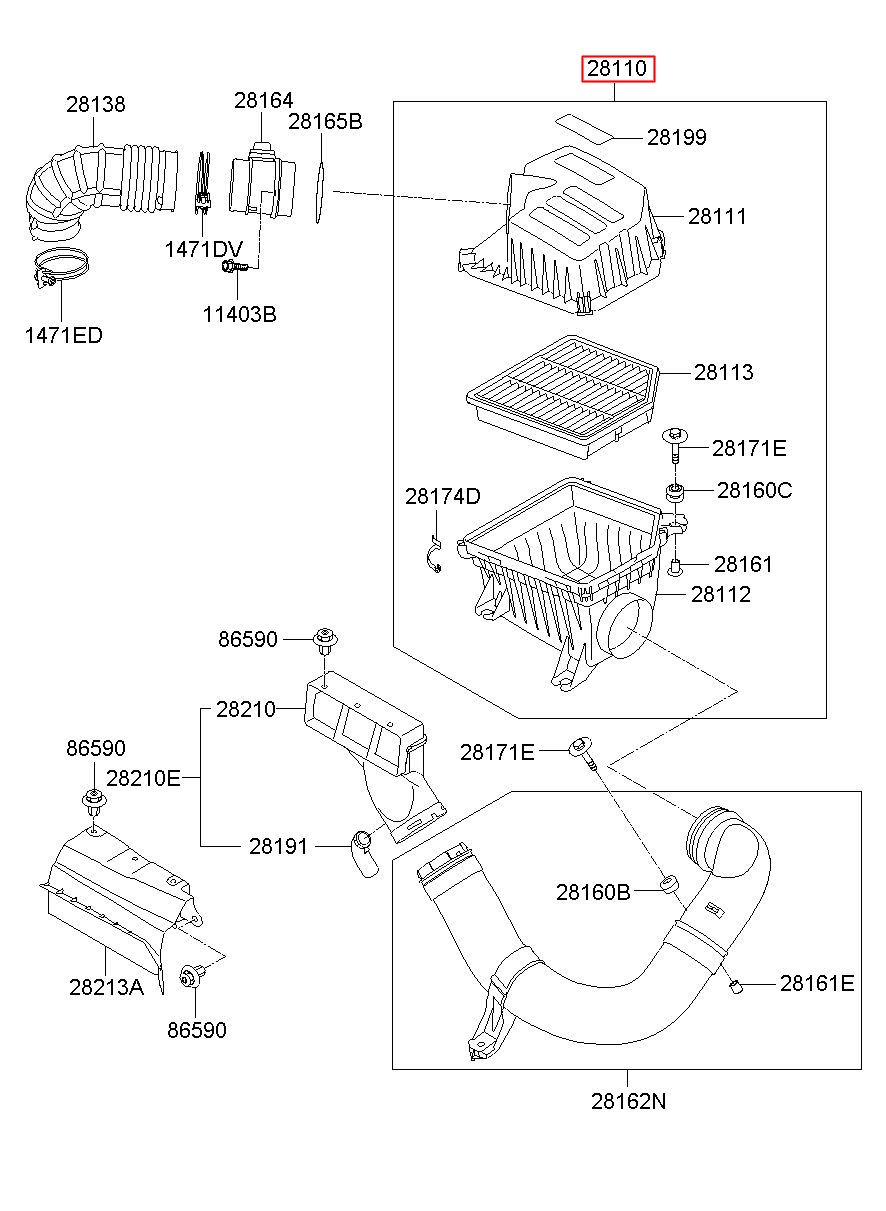 28110

28138

28164

28165B

28199

28111

1471DV

11403B

1471ED

28113

28171E

28160C

28174D

28161

28112

86590

28210

86590

28210E

28171E

28191

28160B

28161E

28213A

86590

28162N