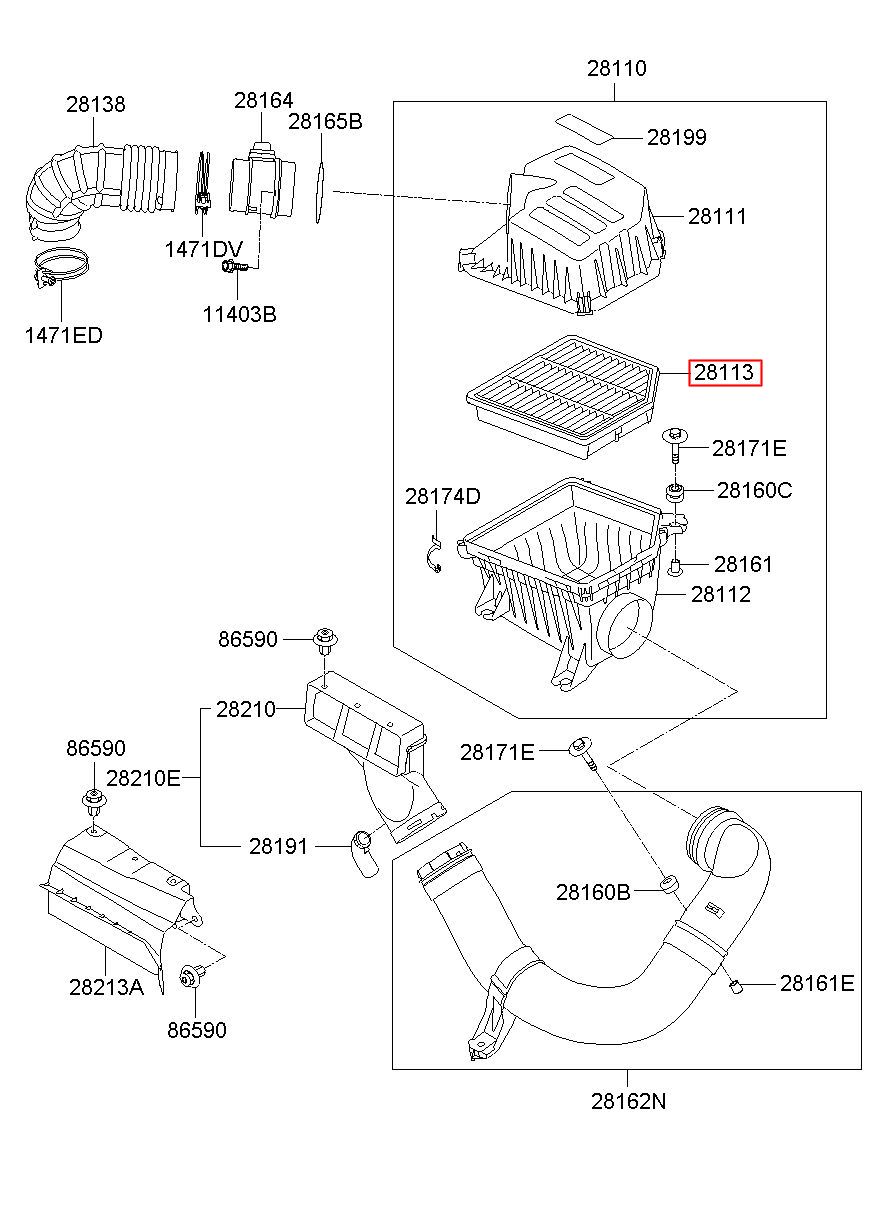 28110
28138
28164
28165B
28199
28111
1471DV
11403B
1471ED
28113
28171E
28160C
28174D
28161
28112
86590
28210
86590
28210E
28171E
28191
28160B
28161E
28213A
86590
28162N