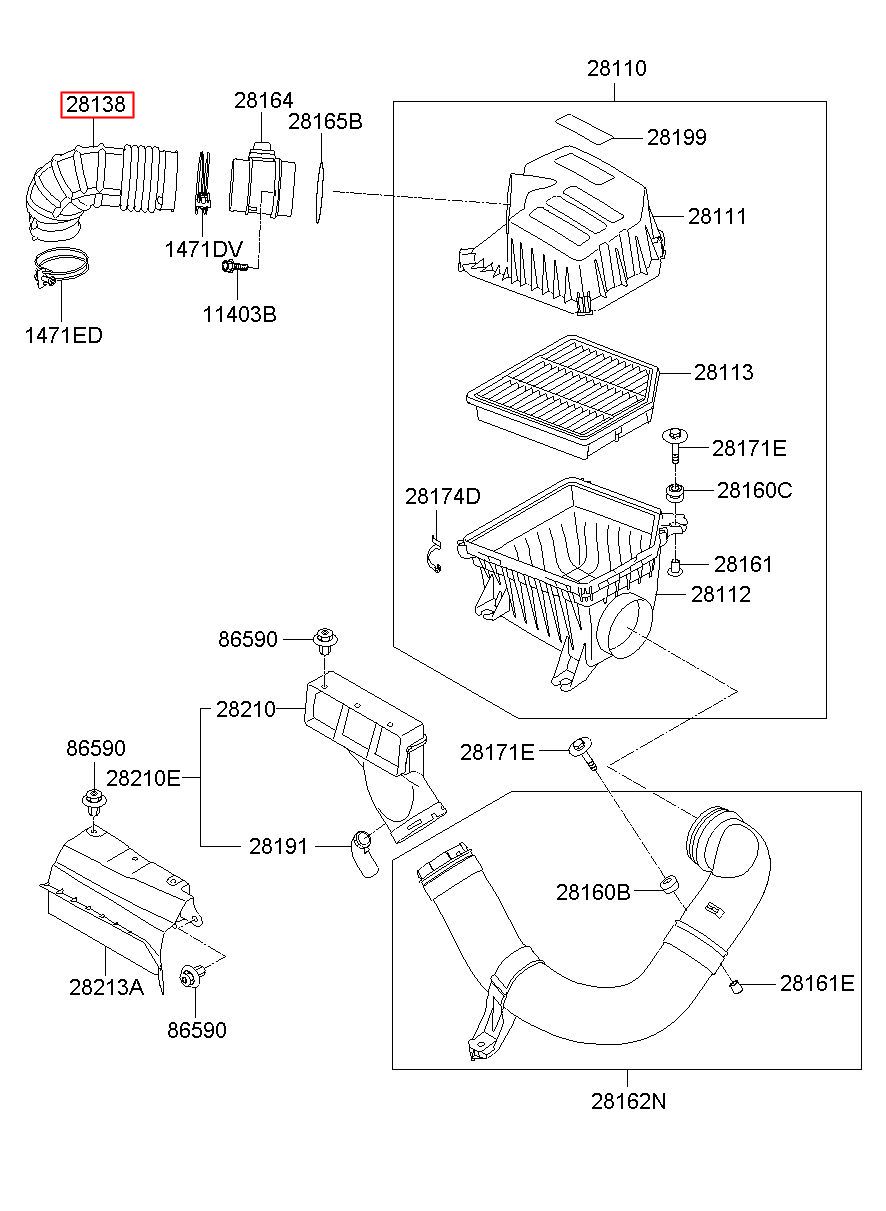 28138
28164
28165B
28110
28199
28111
1471DV
11403B
1471ED
28113
28171E
28160C
28174D
28161
28112
86590
28210
86590
28210E
28171E
28191
28160B
28161E
28213A
86590
28162N