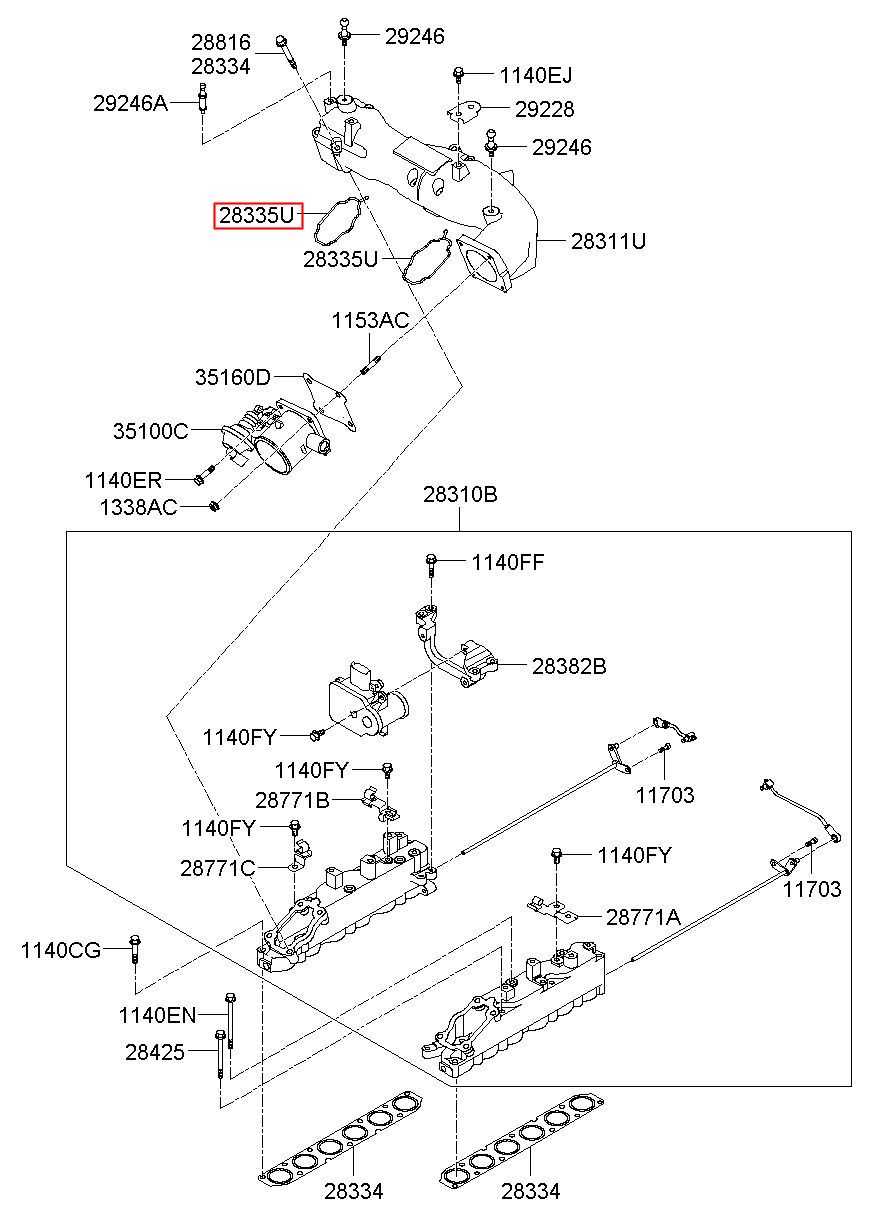 28816
28334
29246
29246A
1140EJ
29228
29246
28335U
28335U
28311U
1153AC
35160D
35100C
1140ER
1338AC
28310B
1140FF
28382B
1140FY
1140FY
28771B
11703
1140FY
28771C
1140FY
11703
28771A
1140CG
1140EN
28425
28334
28334